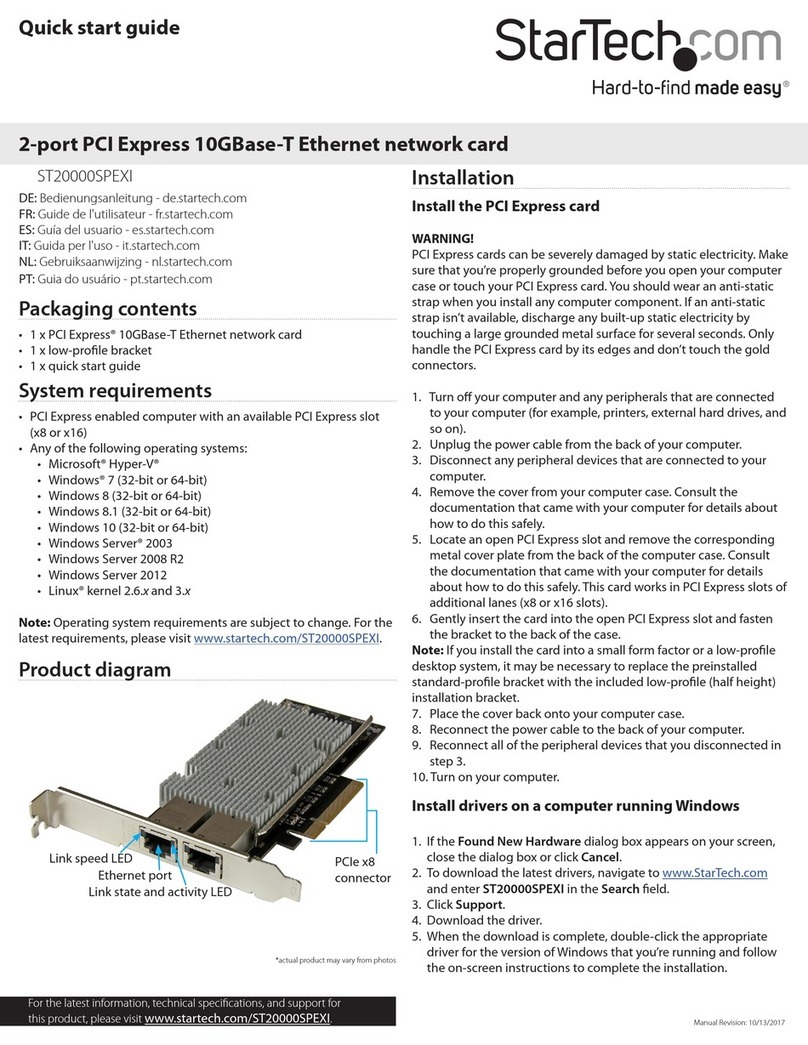 Quick start guide

StarTech.com
Hard-to-find made easy®

2-port PCI Express 10GBase-T Ethernet network card

ST20000SPEXI

DE: Bedienungsanleitung - de.startech.com
FR: Guide de l'utilisateur - fr.startech.com
ES: Guía del usuario - es.startech.com
IT: Guida per l'uso - it.startech.com
NL: Gebruiksaanwijzing - nl.startech.com
PT: Guia do usuário - pt.startech.com

Packaging contents

• 1 x PCI Express® 10GBase-T Ethernet network card
• 1 x low-profile bracket
• 1 x quick start guide

System requirements

• PCI Express enabled computer with an available PCI Express slot (x8 or x16)
• Any of the following operating systems:
  • Microsoft® Hyper-V®
  • Windows® 7 (32-bit or 64-bit)
  • Windows 8 (32-bit or 64-bit)
  • Windows 8.1 (32-bit or 64-bit)
  • Windows 10 (32-bit or 64-bit)
  • Windows Server® 2003
  • Windows Server 2008 R2
  • Windows Server 2012
  • Linux® kernel 2.6.x and 3.x

Note: Operating system requirements are subject to change. For the latest requirements, please visit www.startech.com/ST20000SPEXI.

Product diagram

Link speed LED
Ethernet port
Link state and activity LED
PCIe x8 connector

*actual product may vary from photos

For the latest information, technical specifications, and support for this product, please visit www.startech.com/ST20000SPEXI.

Installation

Install the PCI Express card

WARNING!
PCI Express cards can be severely damaged by static electricity. Make sure that you're properly grounded before you open your computer case or touch your PCI Express card. You should wear an anti-static strap when you install any computer component. If an anti-static strap isn't available, discharge any built-up static electricity by touching a large grounded metal surface for several seconds. Only handle the PCI Express card by its edges and don't touch the gold connectors.

1. Turn off your computer and any peripherals that are connected to your computer (for example, printers, external hard drives, and so on).
2. Unplug the power cable from the back of your computer.
3. Disconnect any peripheral devices that are connected to your computer.
4. Remove the cover from your computer case. Consult the documentation that came with your computer for details about how to do this safely.
5. Locate an open PCI Express slot and remove the corresponding metal cover plate from the back of the computer case. Consult the documentation that came with your computer for details about how to do this safely. This card works in PCI Express slots of additional lanes (x8 or x16 slots).
6. Gently insert the card into the open PCI Express slot and fasten the bracket to the back of the case.
Note: If you install the card into a small form factor or a low-profile desktop system, it may be necessary to replace the preinstalled standard-profile bracket with the included low-profile (half height) installation bracket.
7. Place the cover back onto your computer case.
8. Reconnect the power cable to the back of your computer.
9. Reconnect all of the peripheral devices that you disconnected in step 3.
10. Turn on your computer.

Install drivers on a computer running Windows

1. If the Found New Hardware dialog box appears on your screen, close the dialog box or click Cancel.
2. To download the latest drivers, navigate to www.StarTech.com and enter ST20000SPEXI in the Search field.
3. Click Support.
4. Download the driver.
5. When the download is complete, double-click the appropriate driver for the version of Windows that you're running and follow the on-screen instructions to complete the installation.

Manual Revision: 10/13/2017