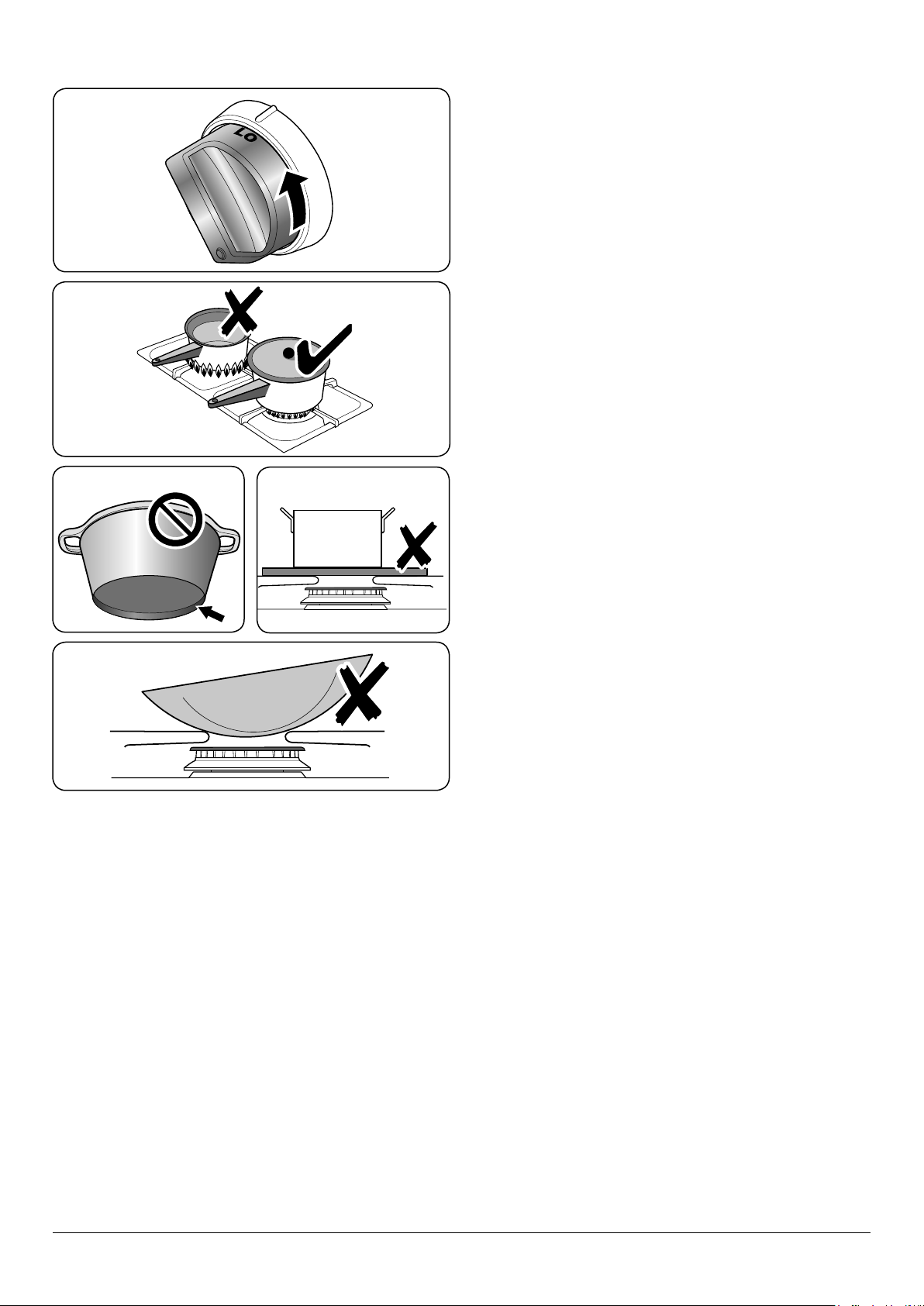 LO