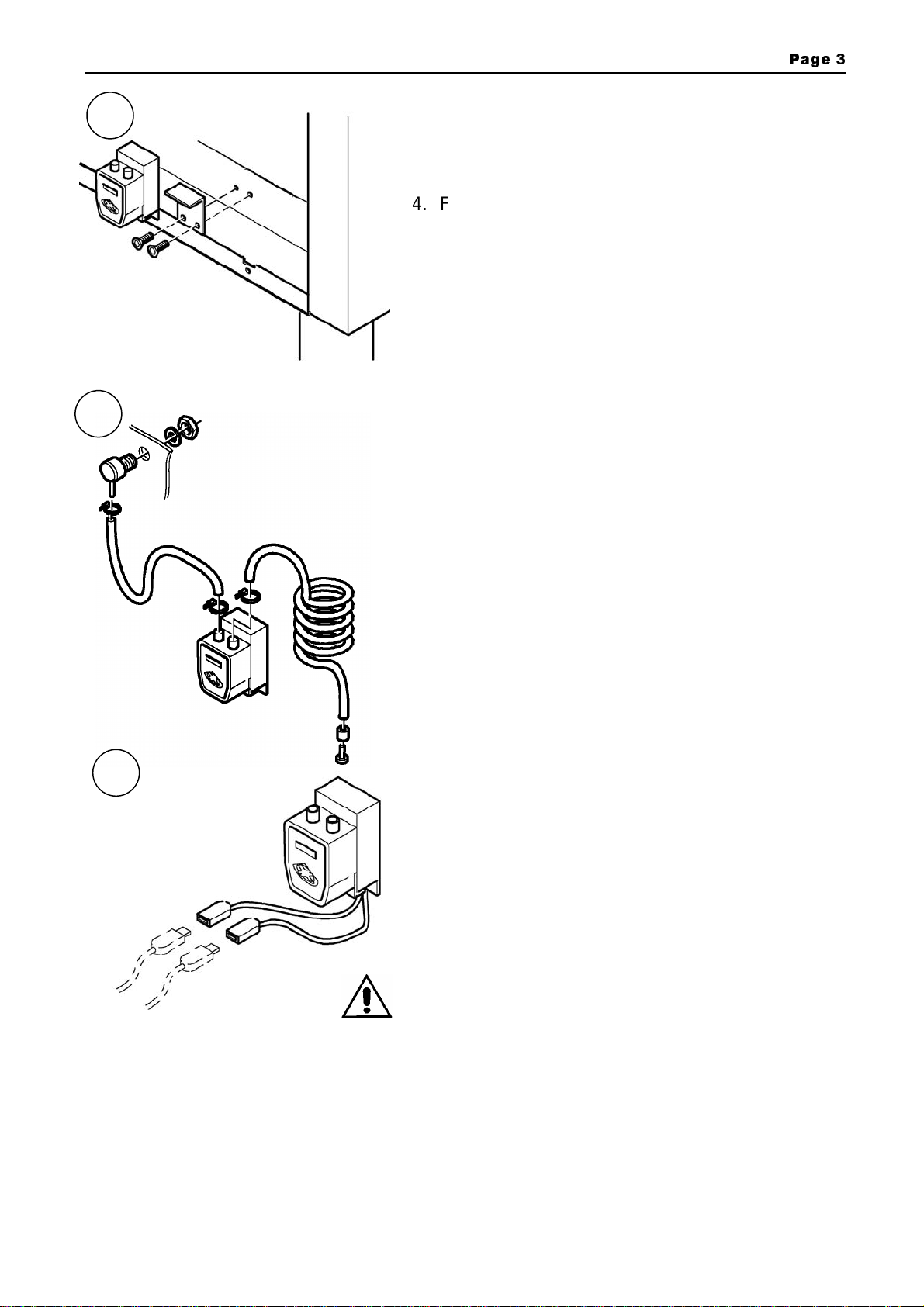 Page 3

4. F