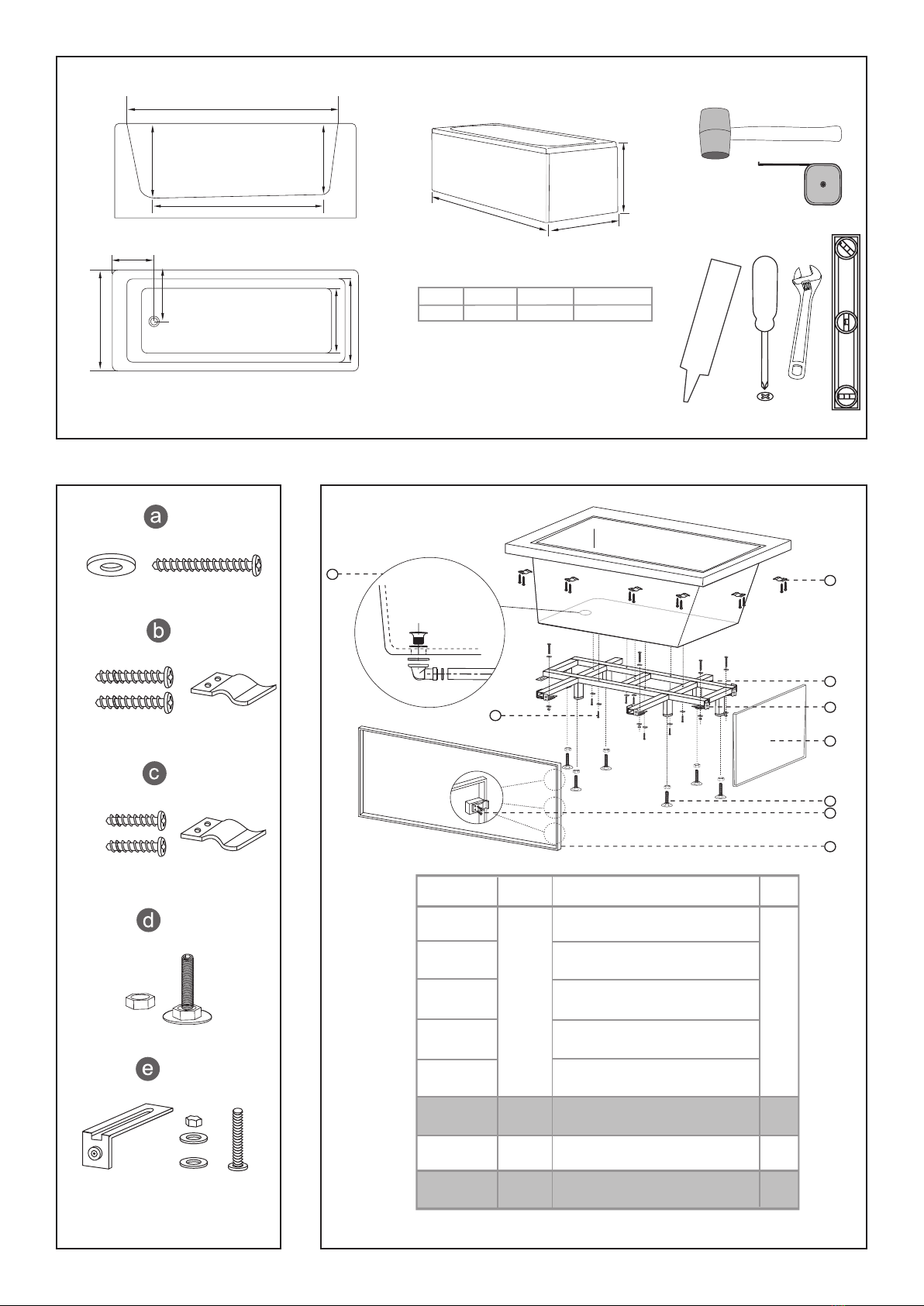 a

b

c

d

e