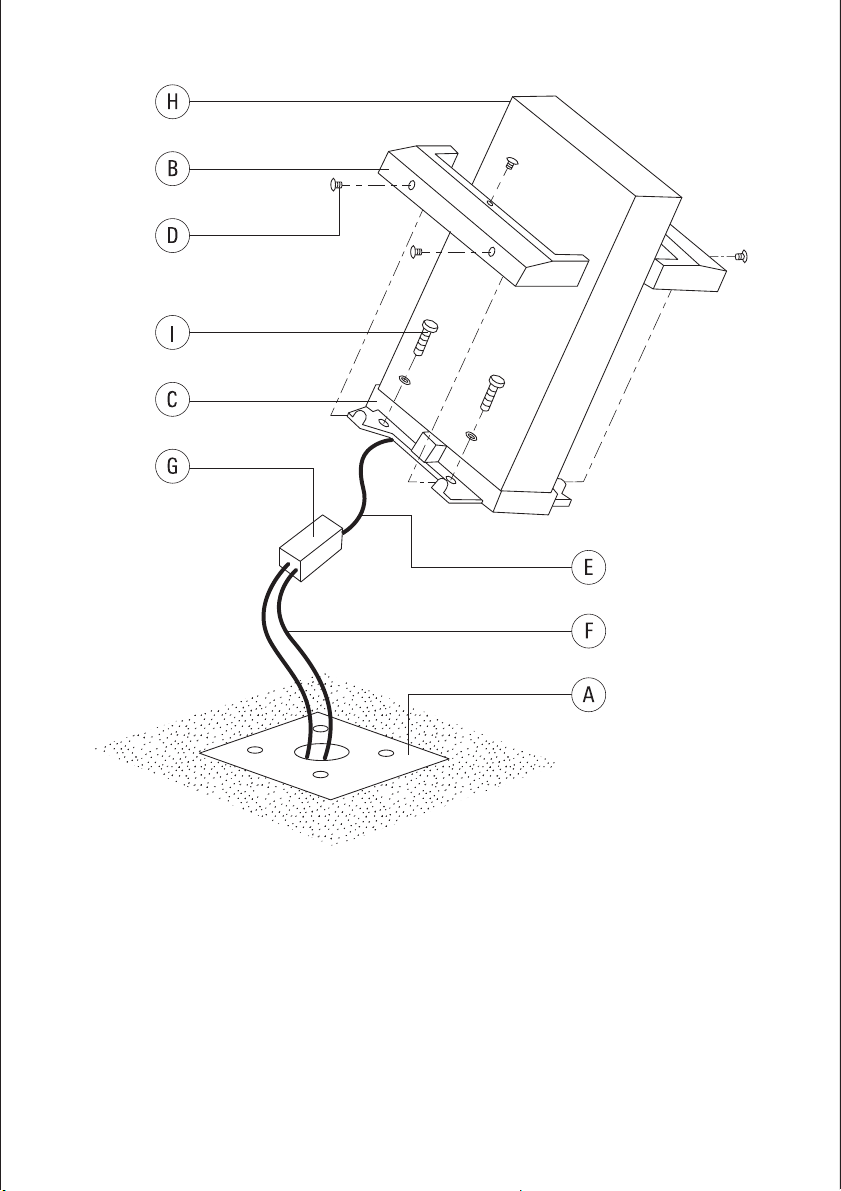 H
B
D
I
C
G
E
F
A