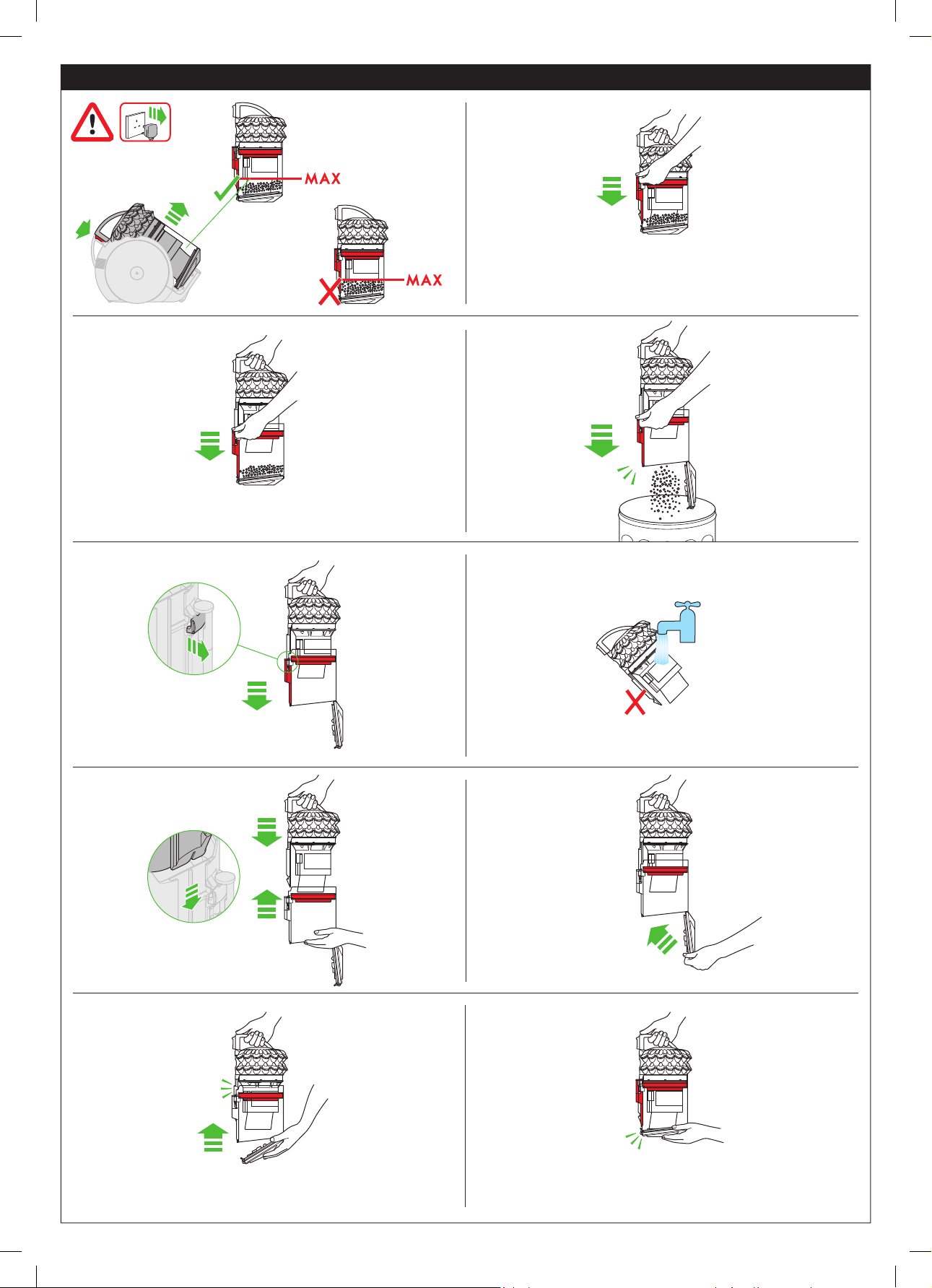 MAX

MAX