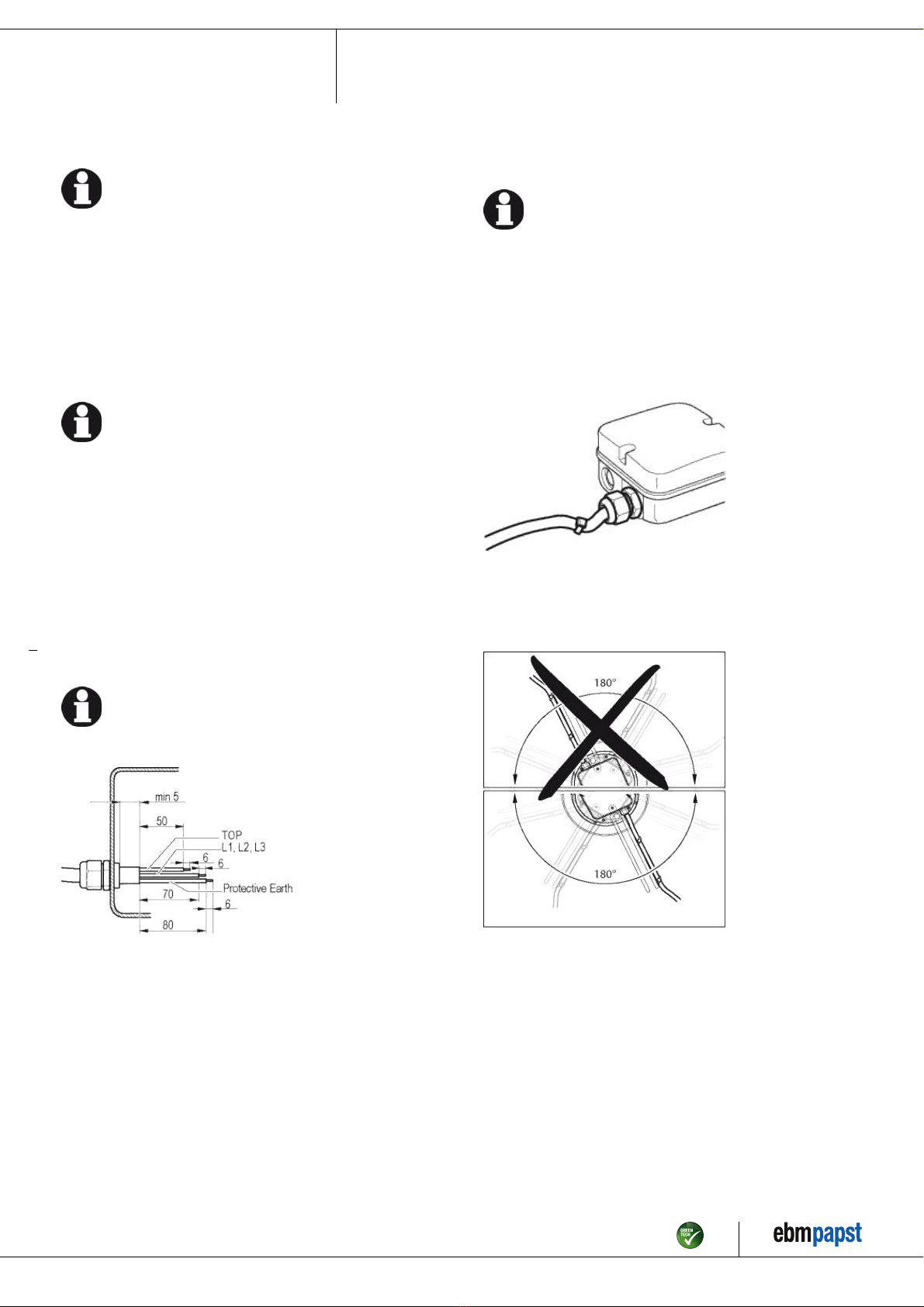 min 5

50

TOP

L1, L2, L3

6

6

Protective Earth

70

6

80

180°

180°

GREEN TECH

ebmpapst