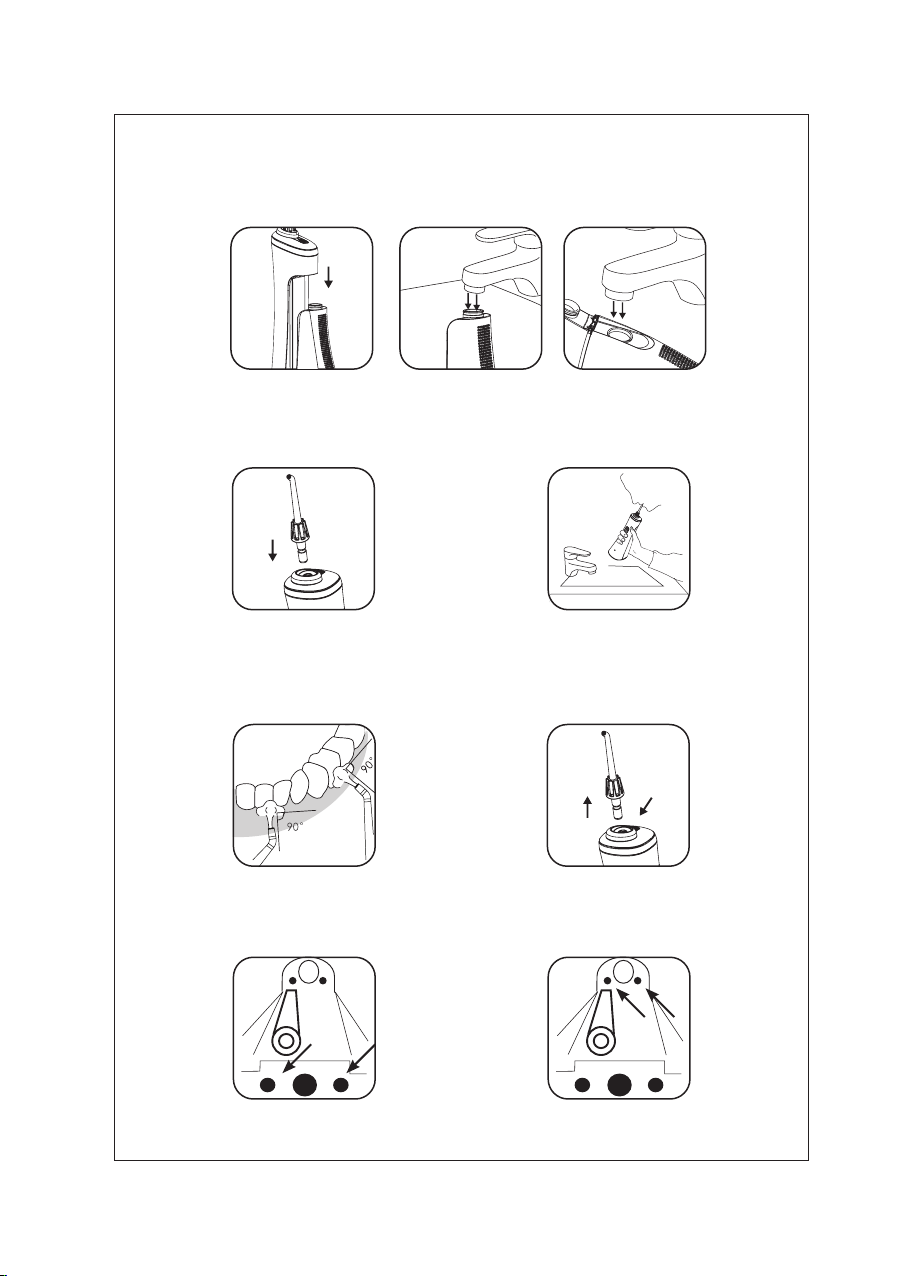 90°

90°