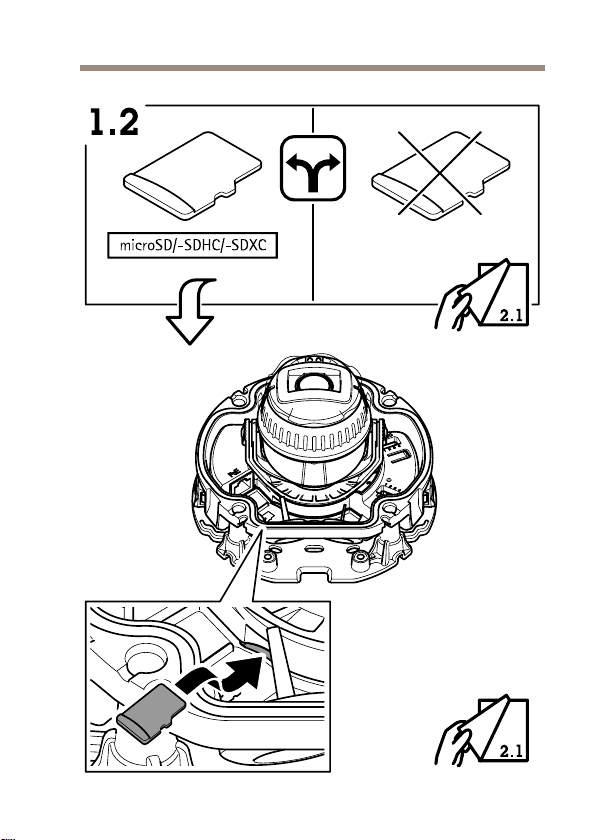 1.2

microSD/-SDHC/-SDXC

2.1

2.1