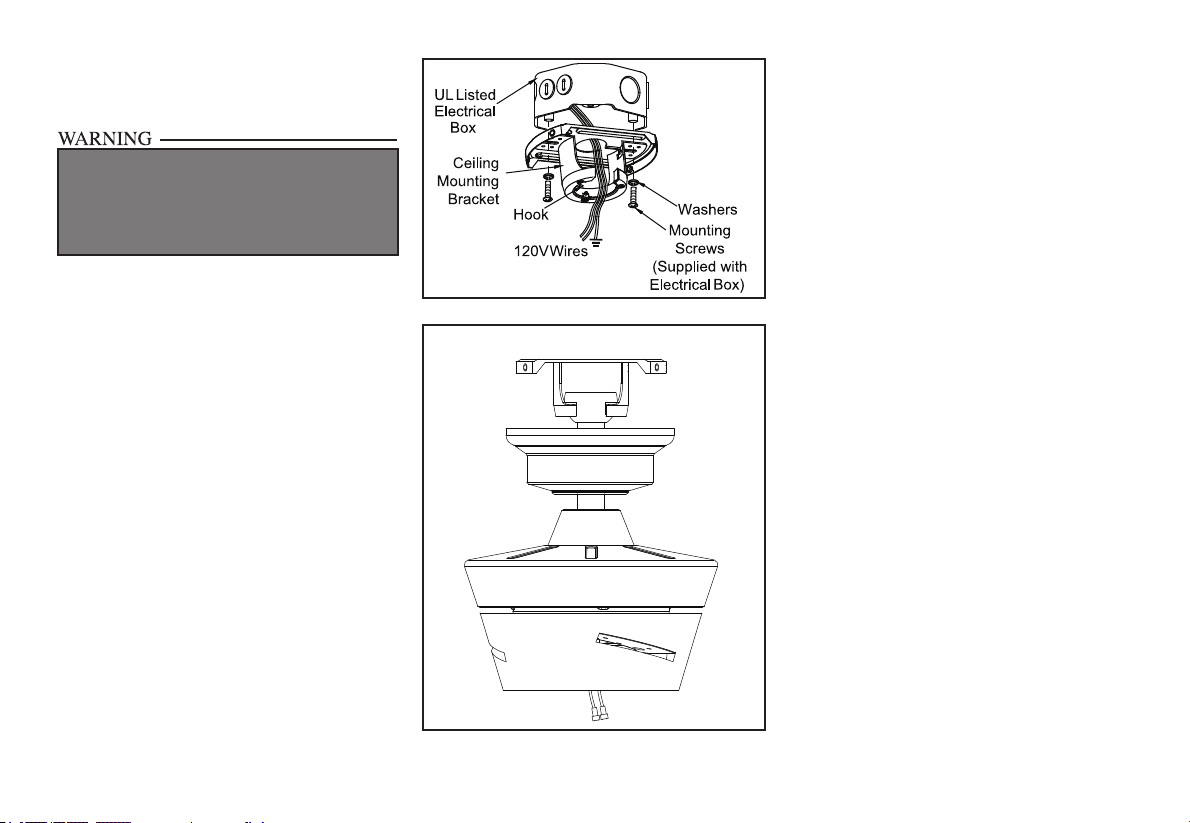 WARNING

UL Listed Electrical Box

Ceiling Mounting Bracket

Hook

120V Wires

Washers

Mounting Screws (Supplied with Electrical Box)