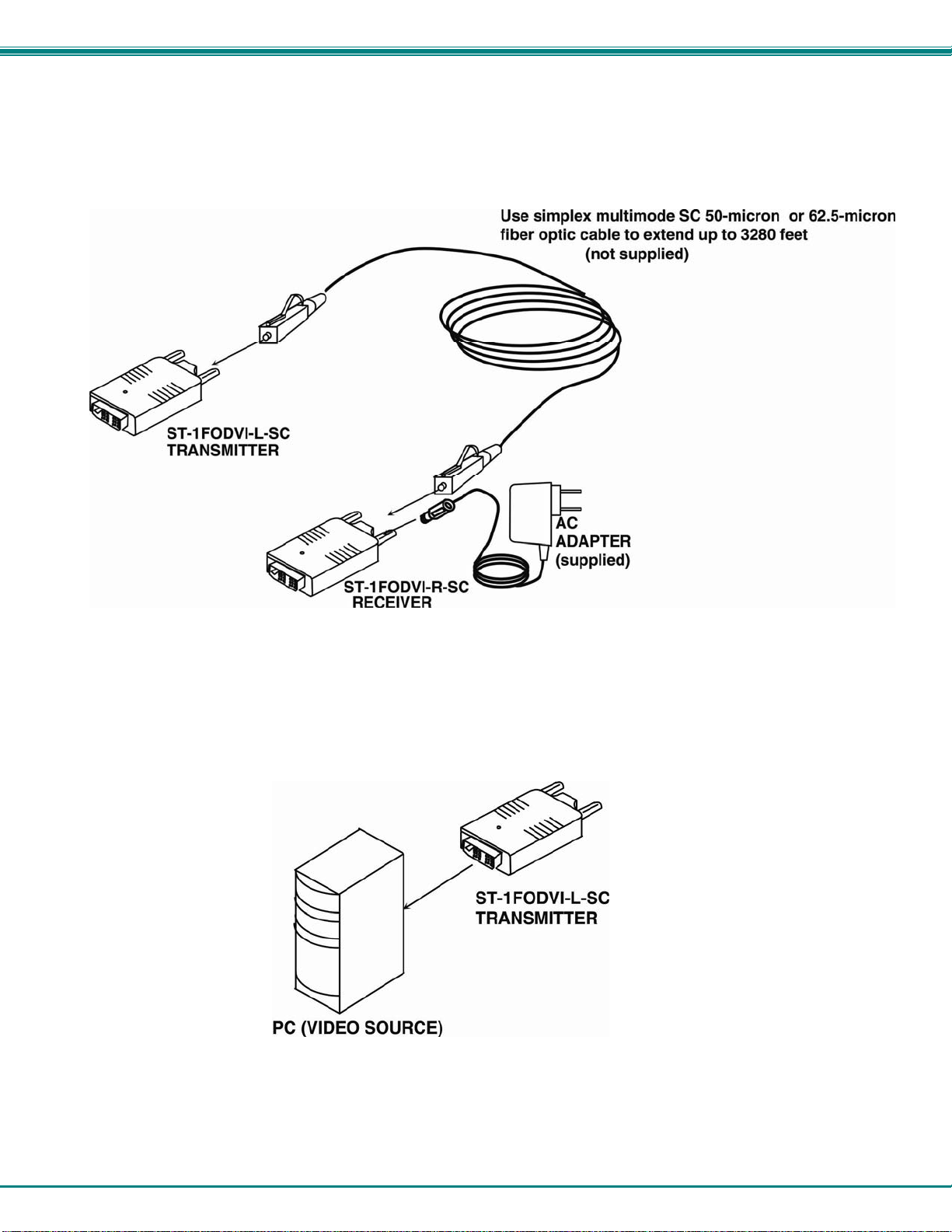 Use simplex multimode SC 50-micron or 62.5-micron fiber optic cable to extend up to 3280 feet (not supplied)

ST-1FODVI-L-SC TRANSMITTER

AC ADAPTER (supplied)

ST-1FODVI-R-SC RECEIVER

ST-1FODVI-L-SC TRANSMITTER

PC (VIDEO SOURCE)