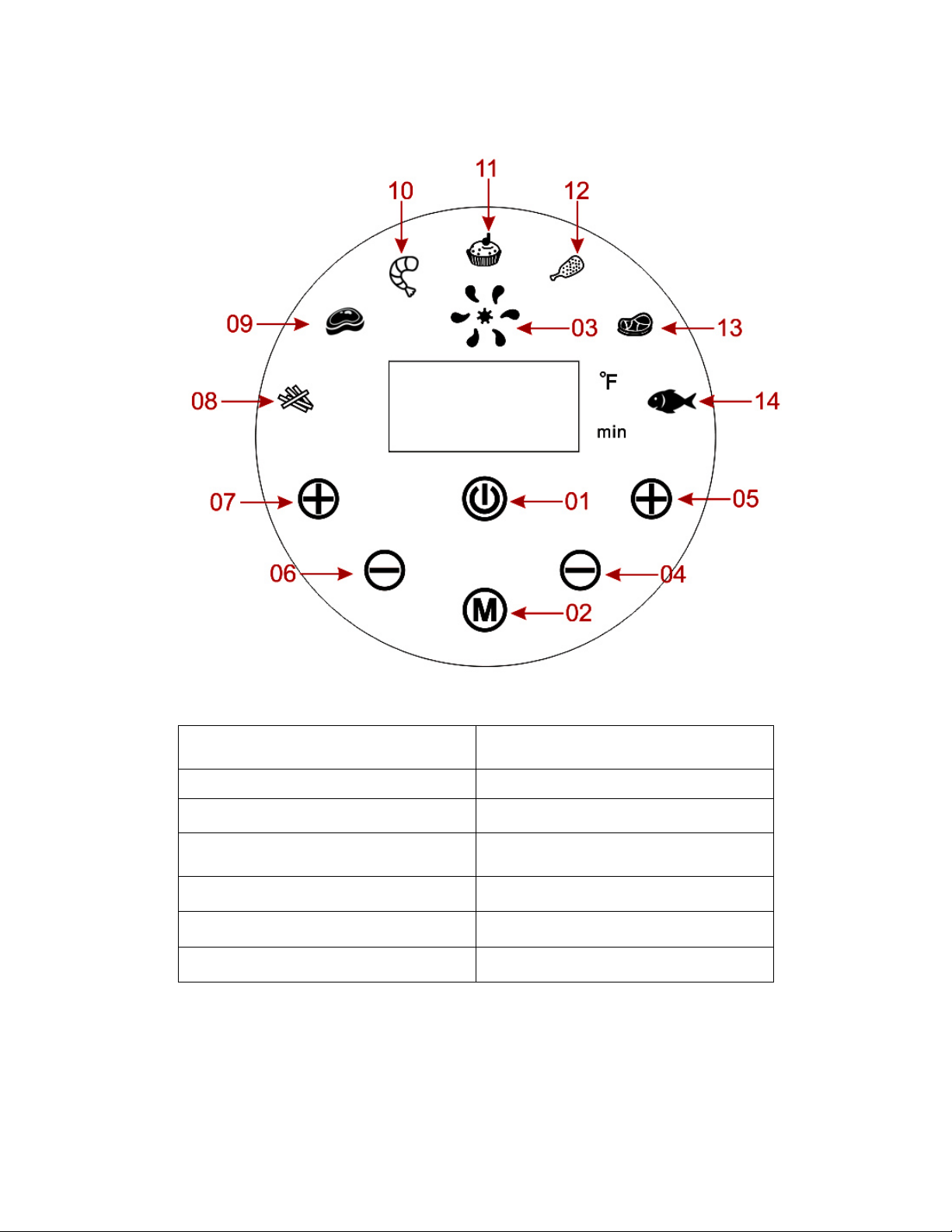 11
10
12
09
03
13
08
°F
14
min
07
01
05
06
04
M
02