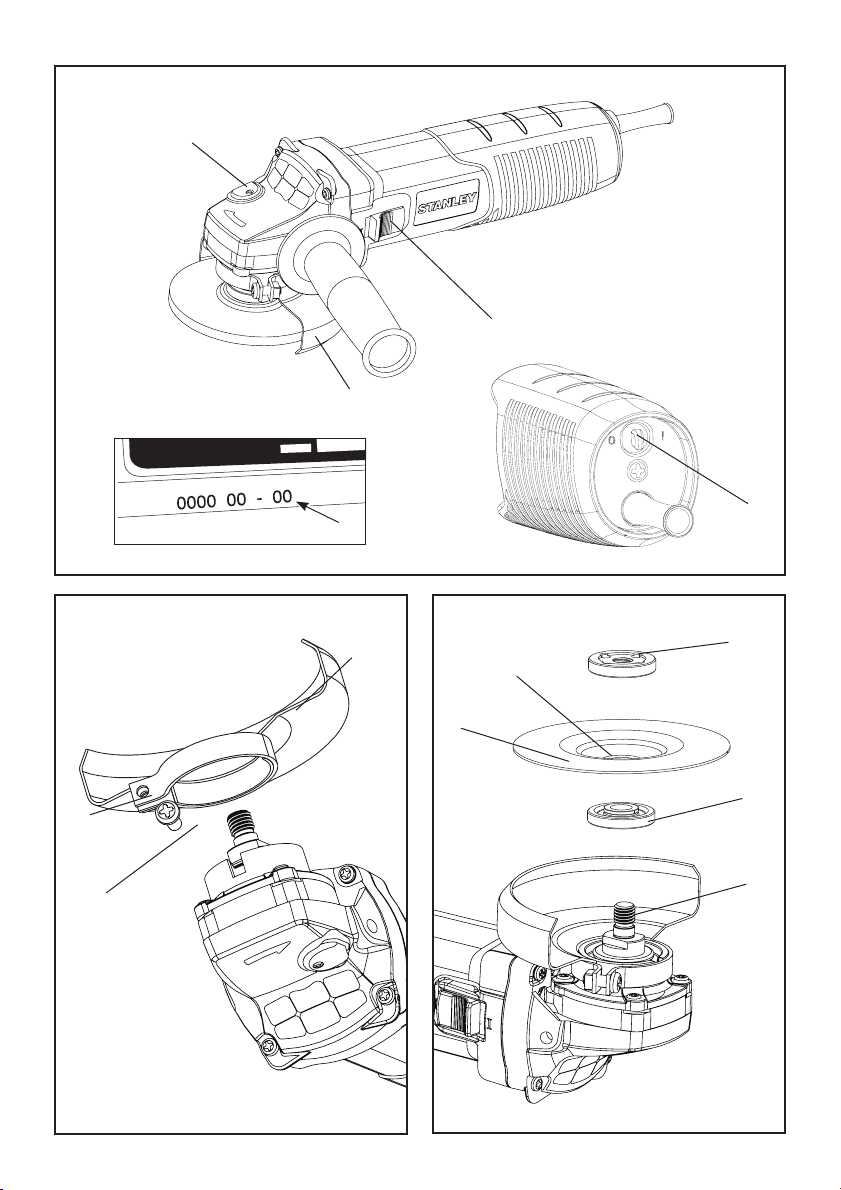 STANLEY

0000 00 - 00