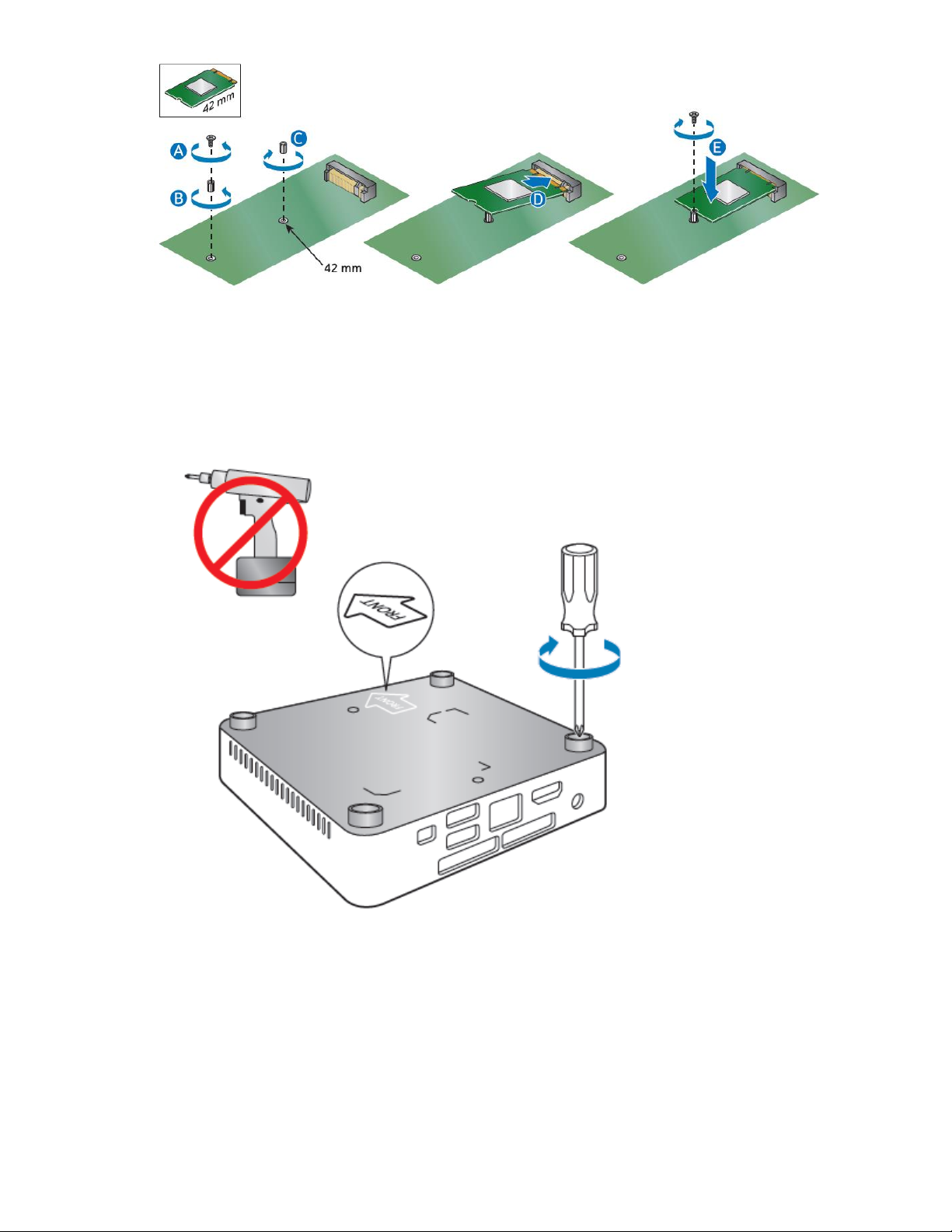 42 mm

A

B

C

42 mm

D

E

FRONT

FRONT