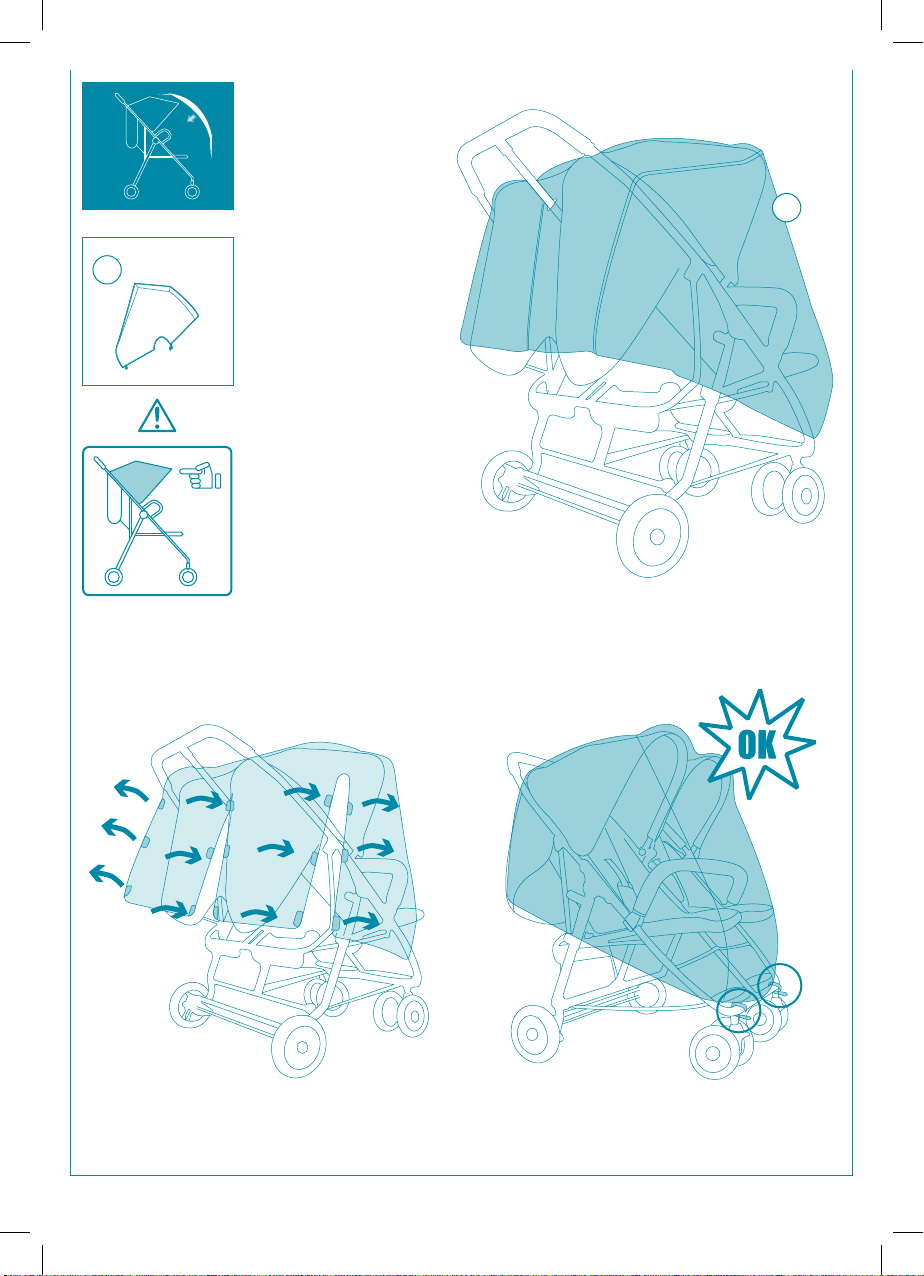 OK