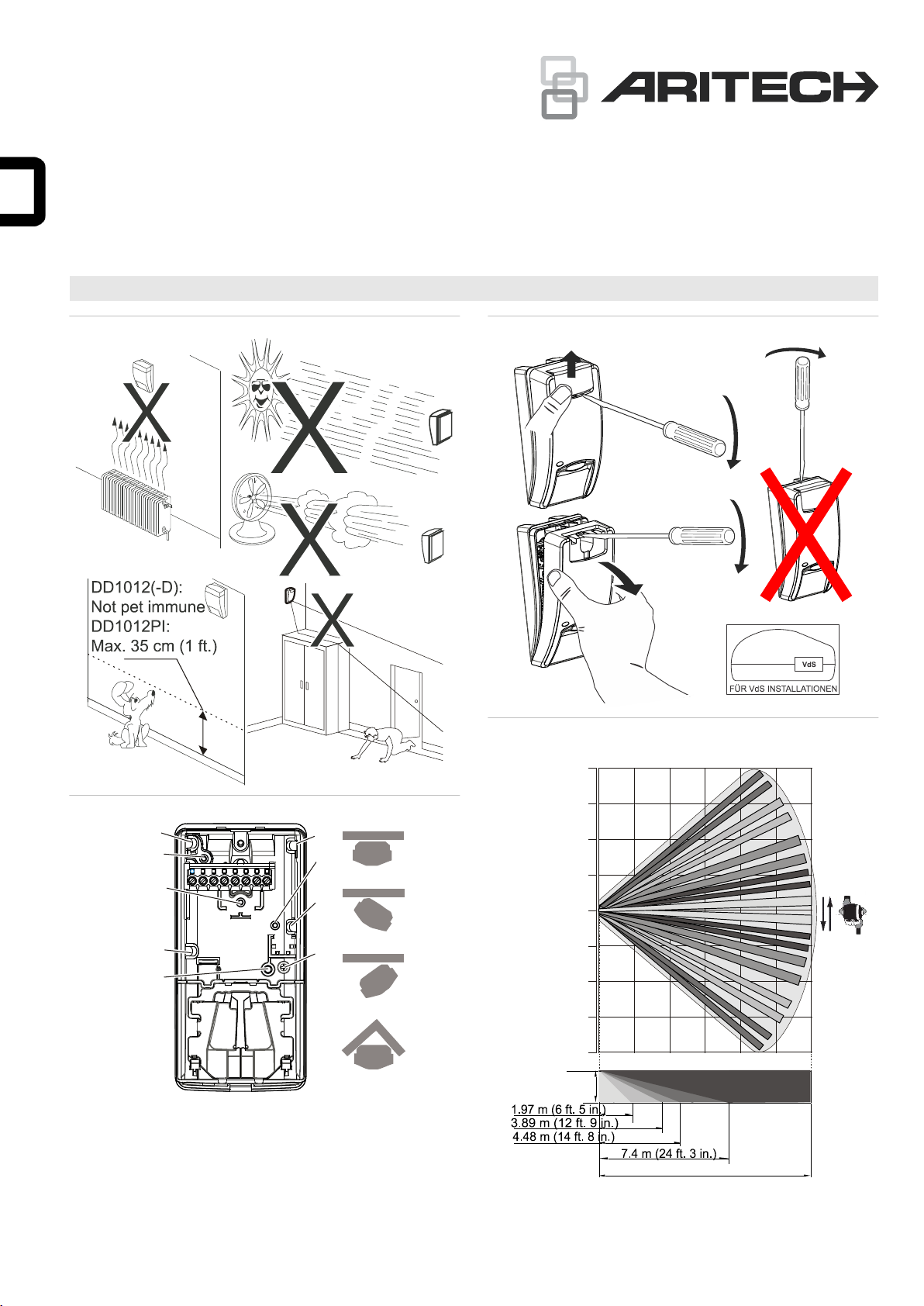 ARITECH

DD1012(-D):
Not pet immune
DD1012PI:
Max. 35 cm (1 ft.)

VdS
FÜR VdS INSTALLATIONEN

1.97 m (6 ft. 5 in.)
3.89 m (12 ft. 9 in.)
4.48 m (14 ft. 8 in.)
7.4 m (24 ft. 3 in.)