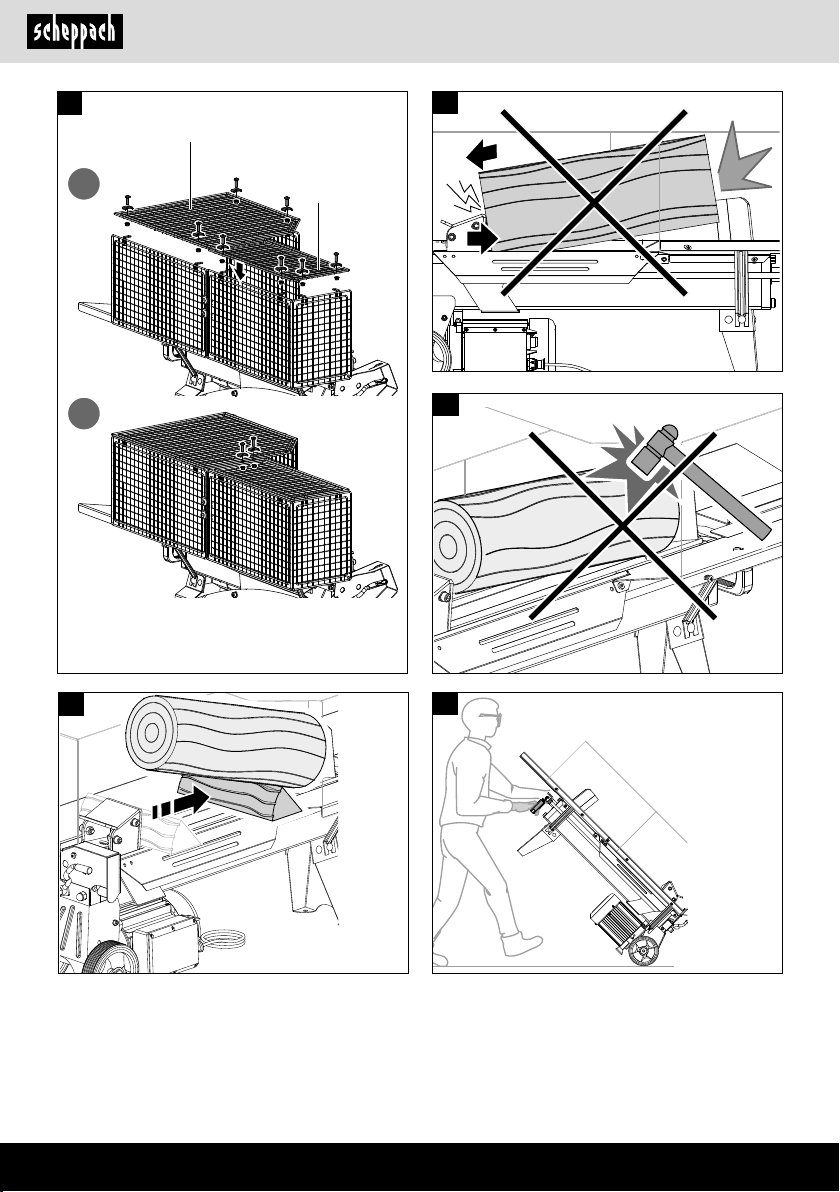 scheppach