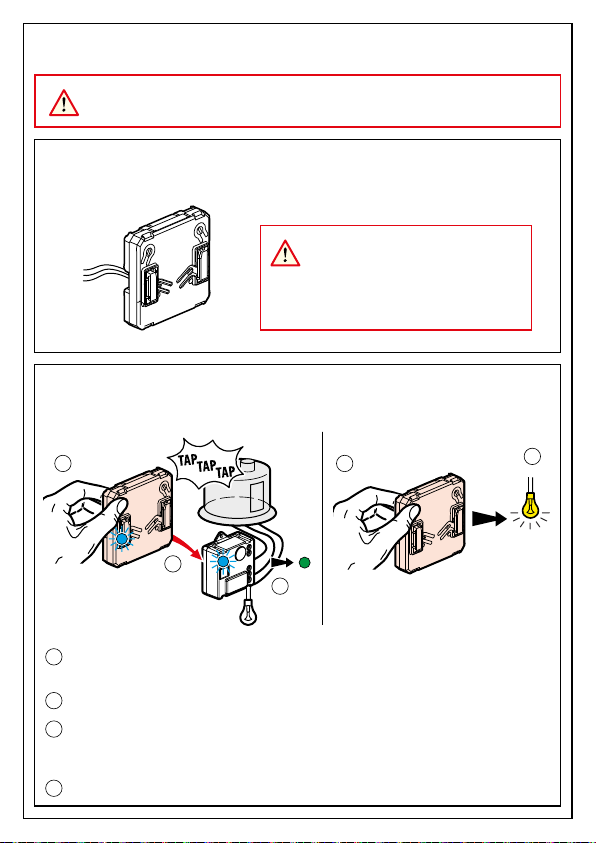 TAP TAP TAP