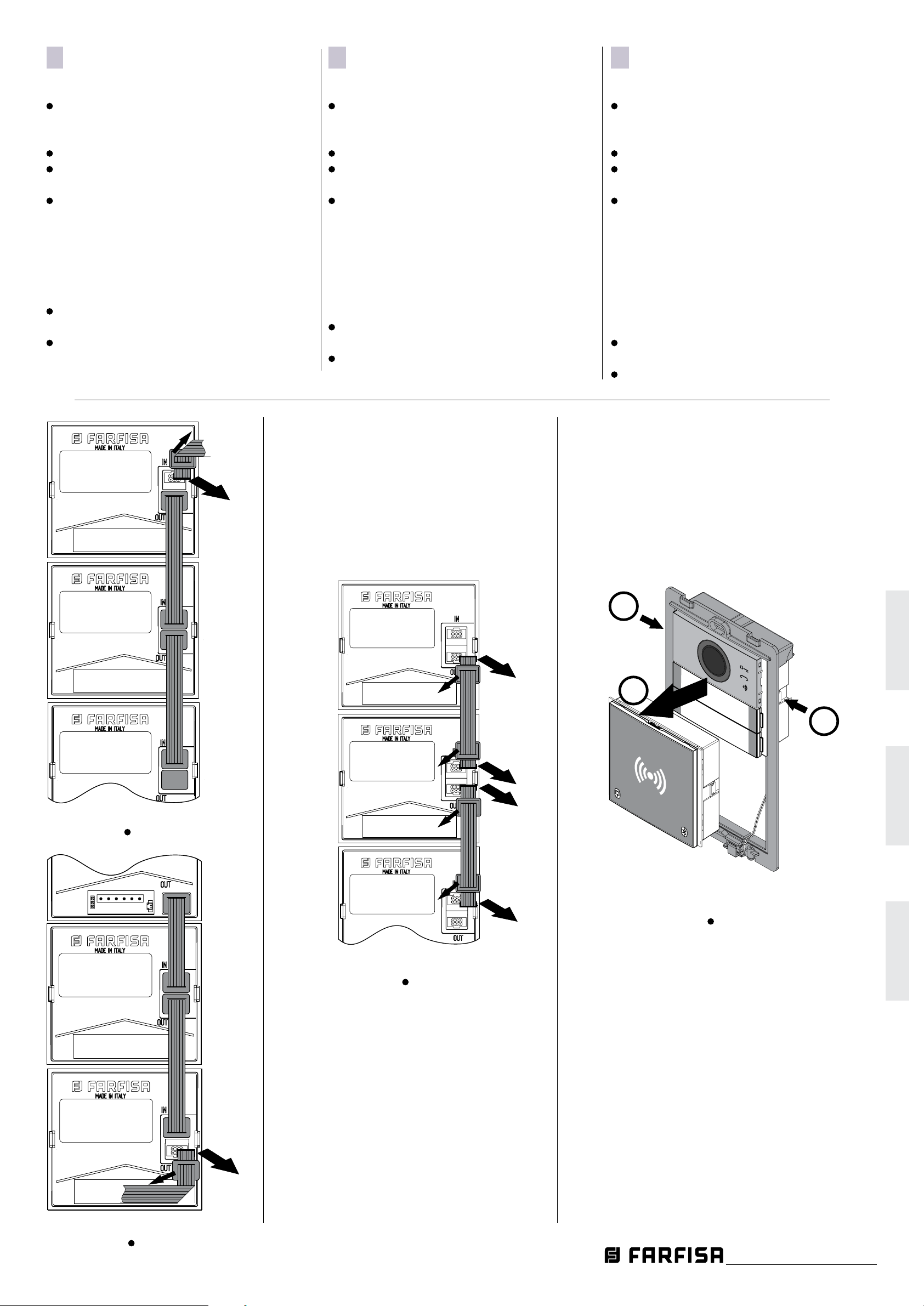 FARFISA
MADE IN ITALY
IN
OUT

FARFISA
MADE IN ITALY
IN
OUT

FARFISA
MADE IN ITALY
IN
OUT

OUT

FARFISA
MADE IN ITALY
IN
OUT

FARFISA
MADE IN ITALY
IN
OUT

FARFISA
MADE IN ITALY
IN
OUT

FARFISA
MADE IN ITALY
IN
OUT

FARFISA
MADE IN ITALY
IN
OUT

FARFISA