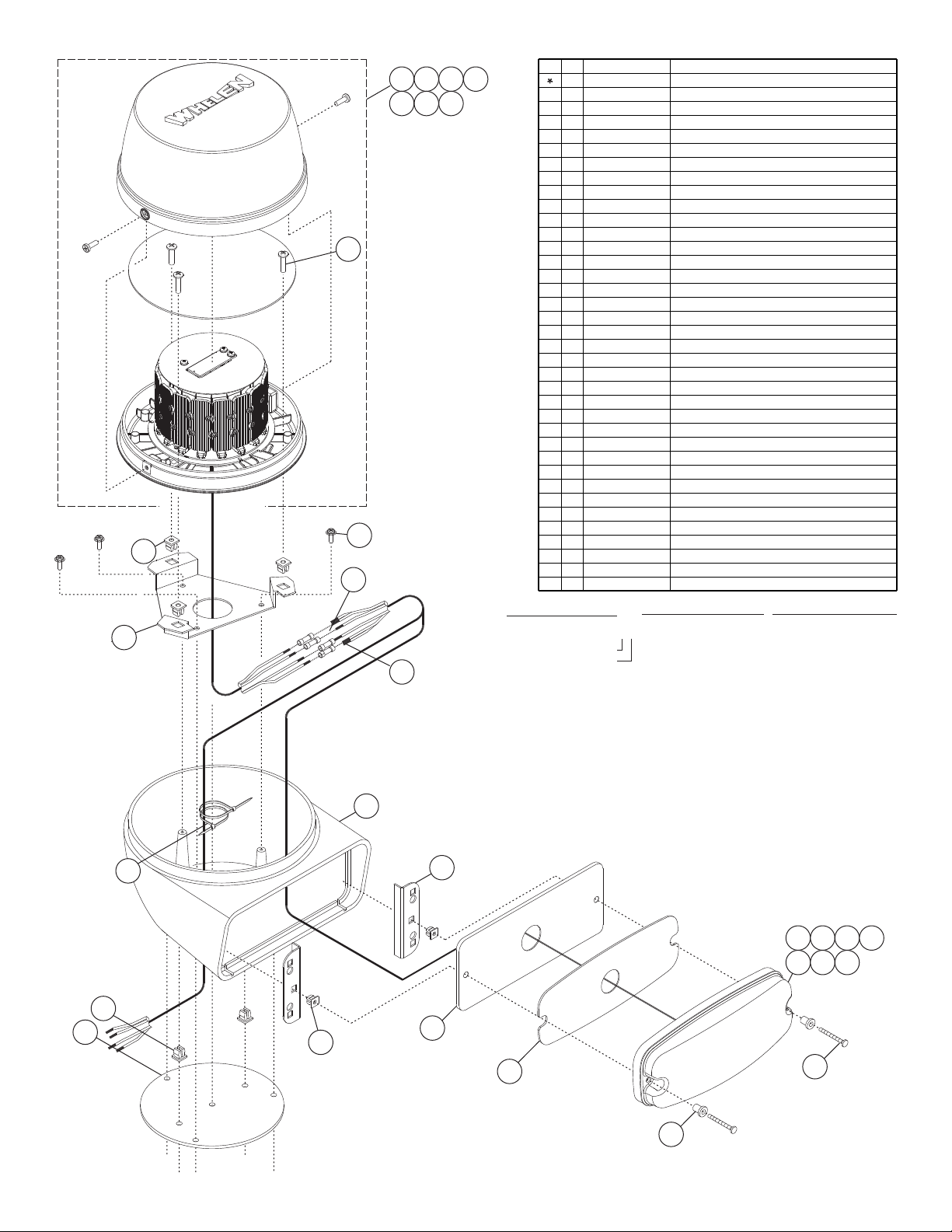 WHELEN

*