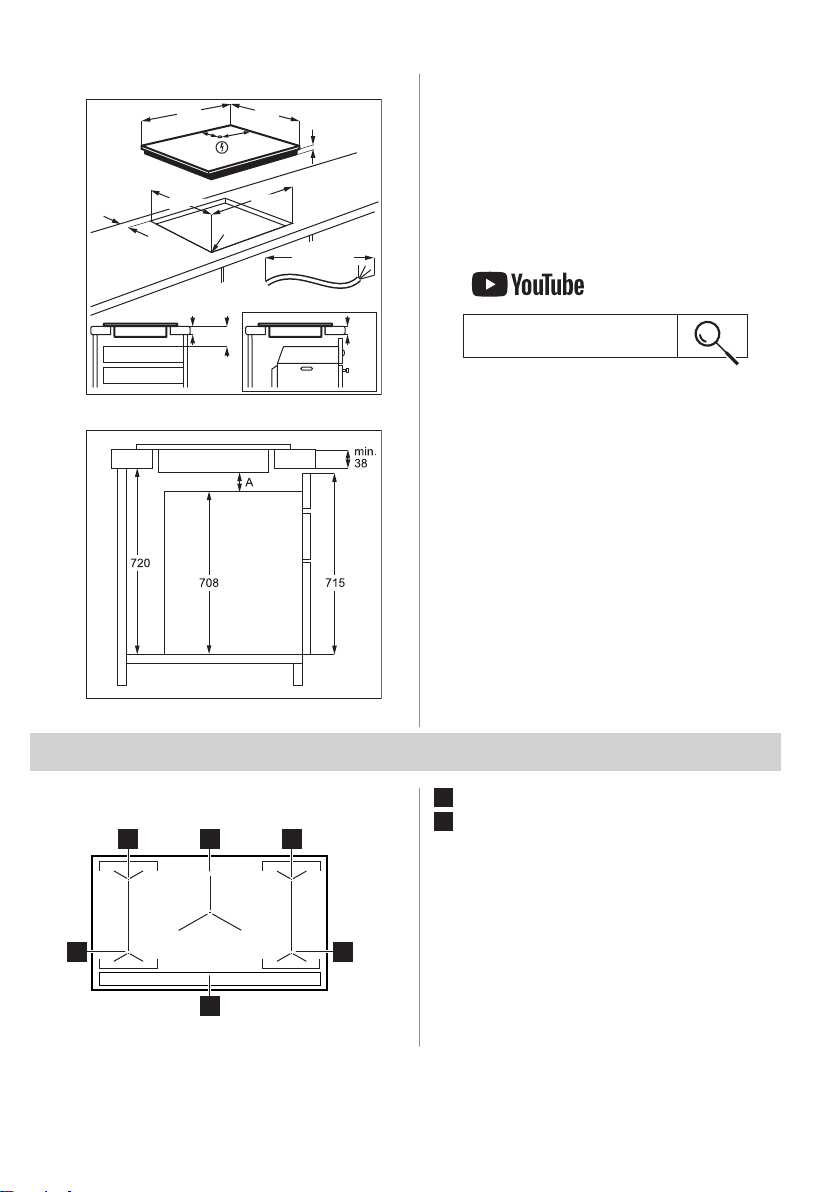 YouTube

min. 38

A

720

708

715