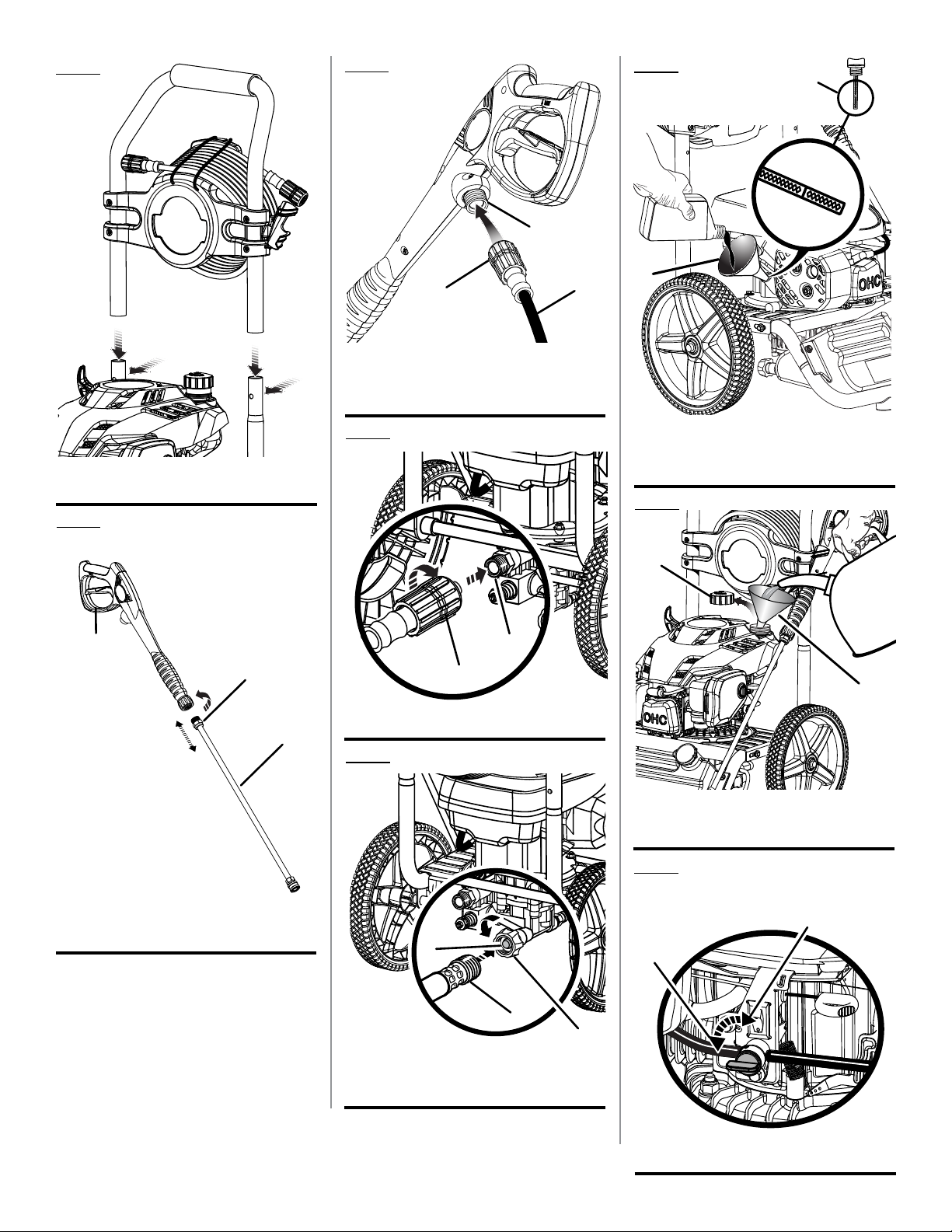 OHC

OHC