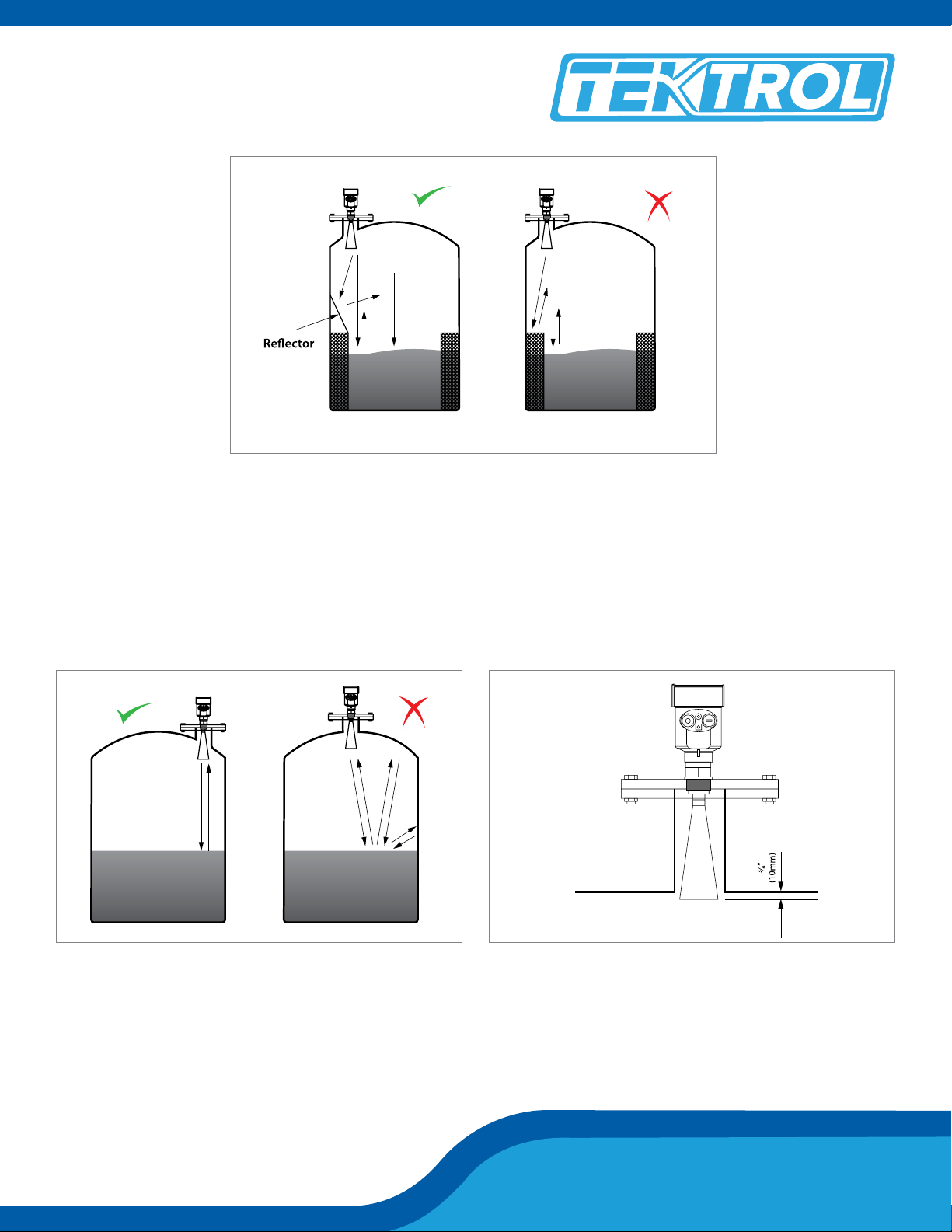 TEKTROL

Reflector

¾"
(10mm)