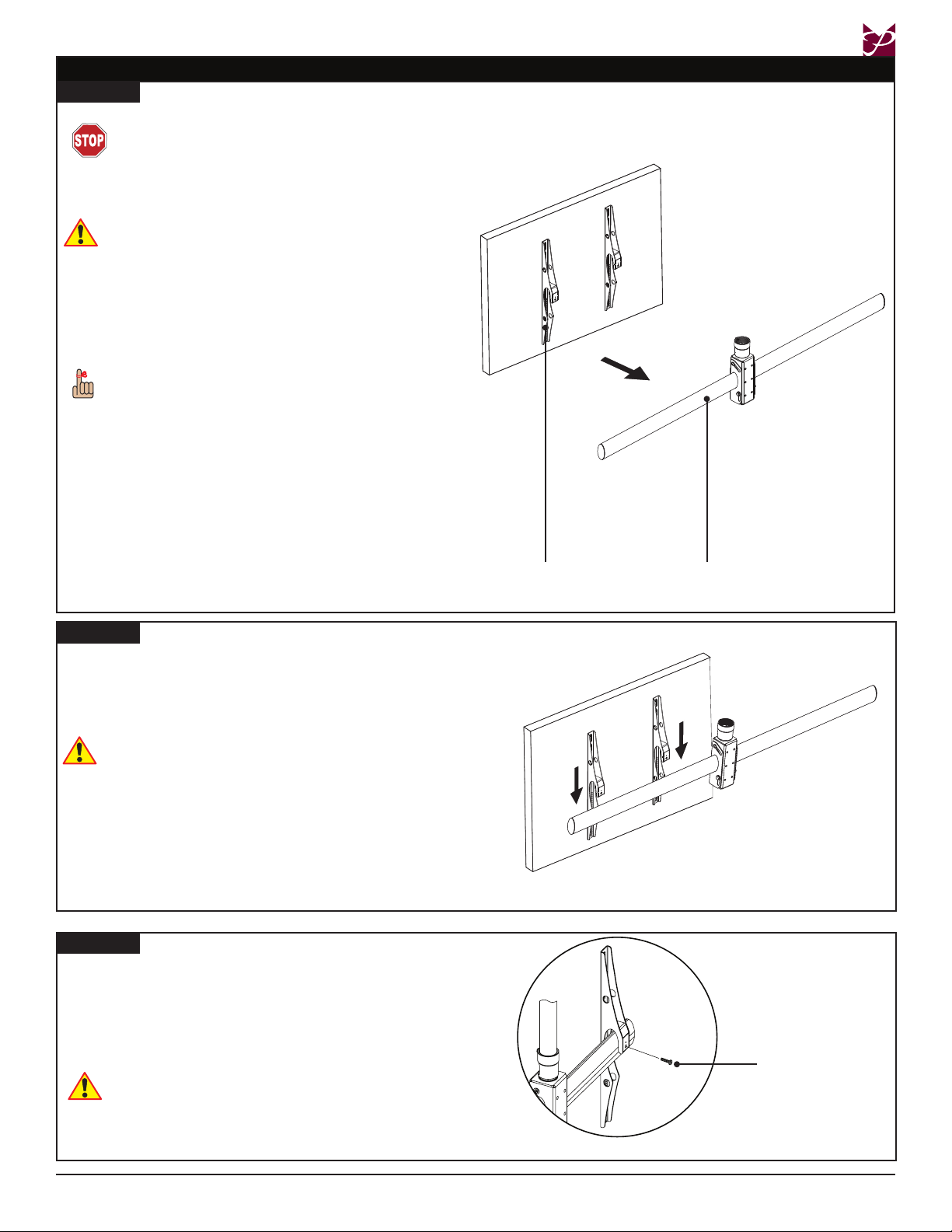 STOP