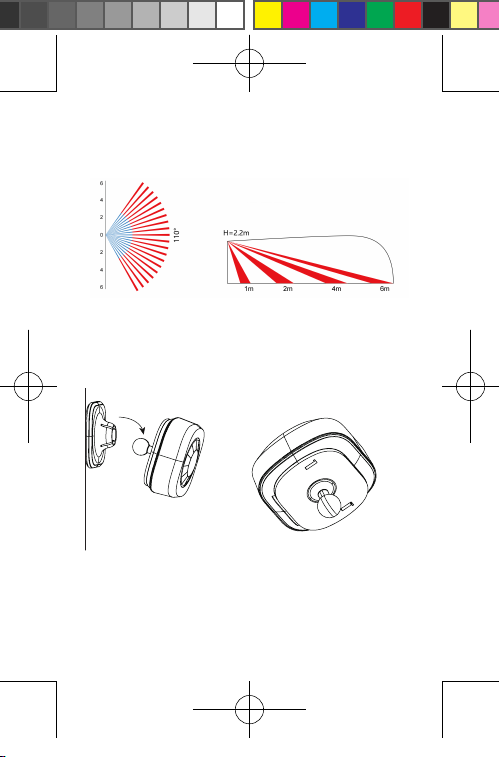 6
4
2
0
2
4
6

110°

H=2.2m

1m
2m
4m
6m