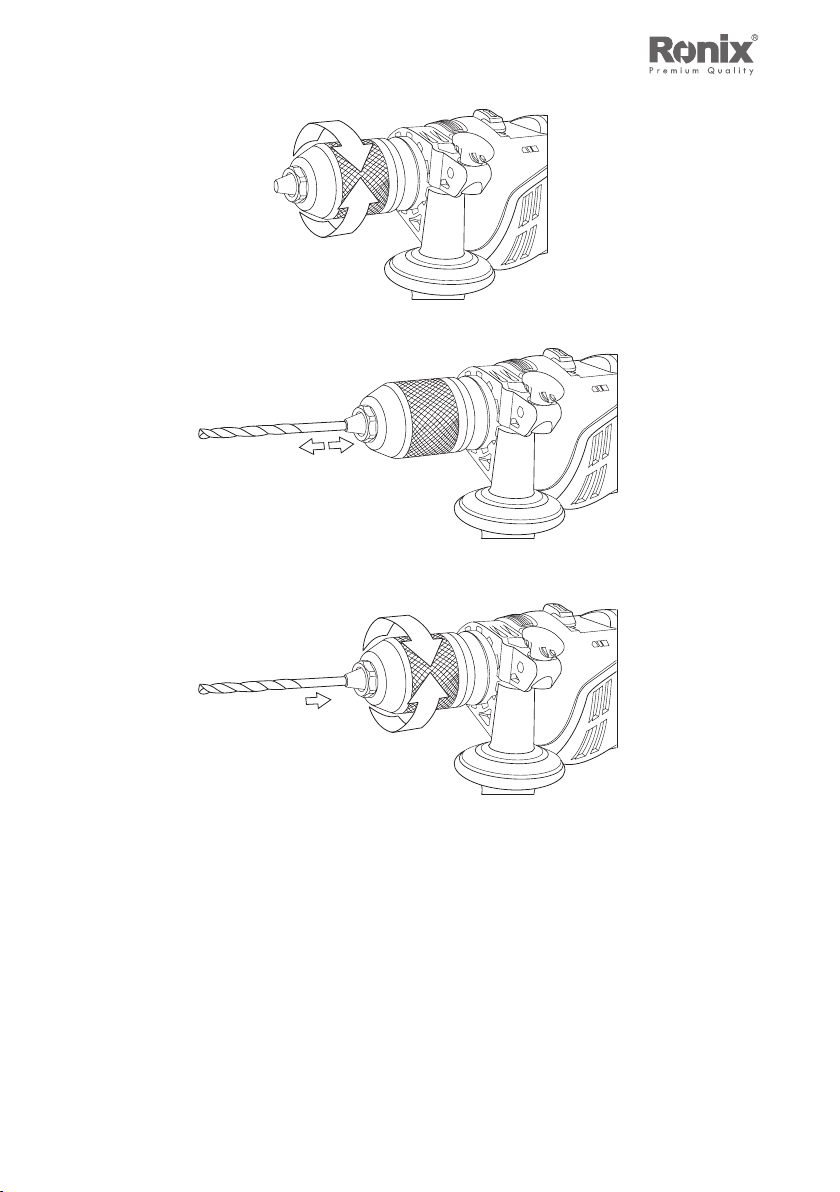 Ronix®
Premium Quality