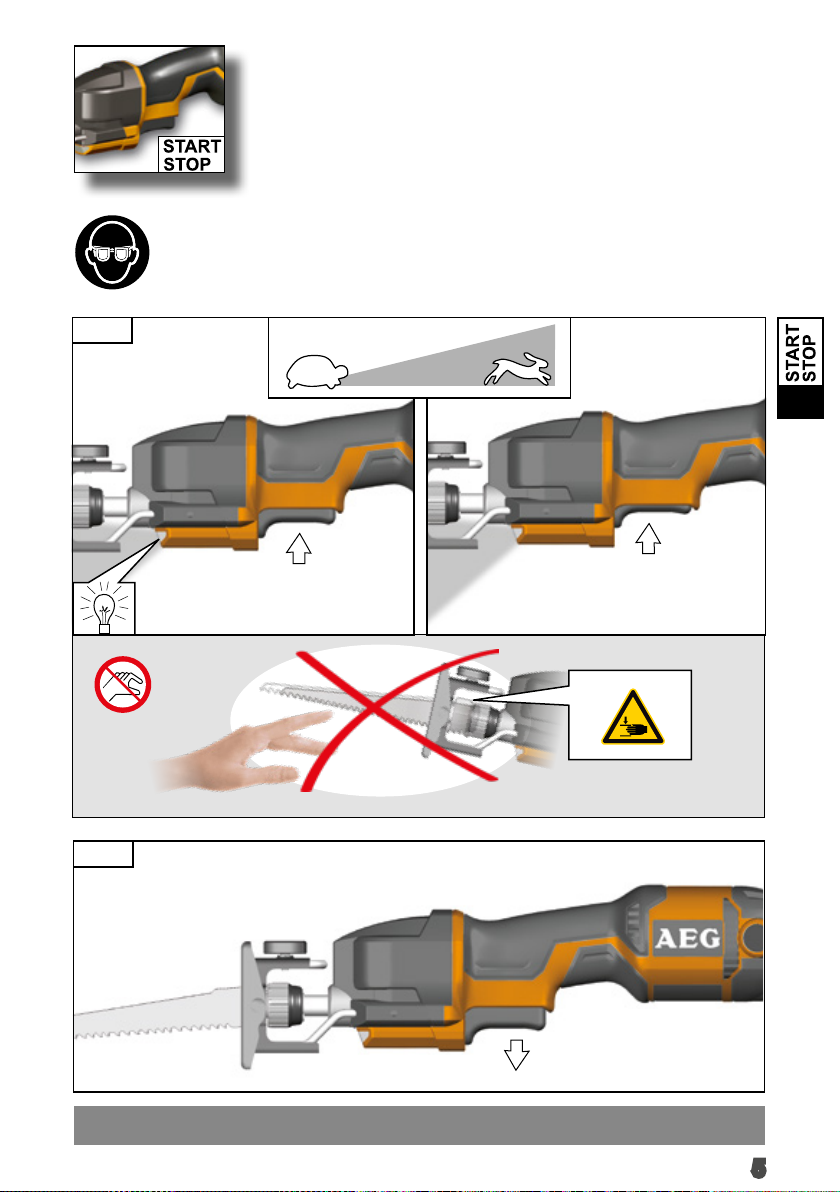 START
STOP

START
STOP

AEG

5