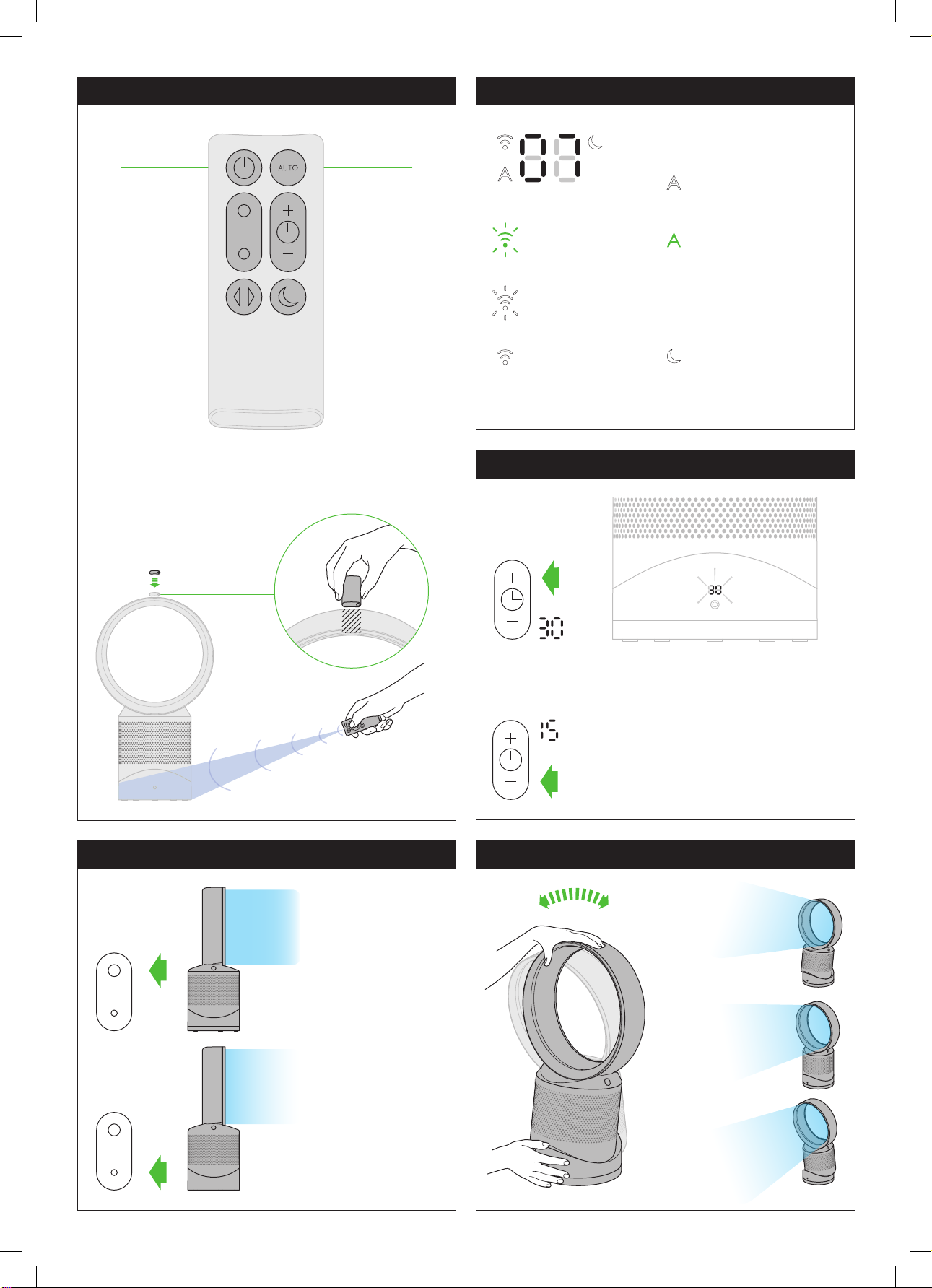 AUTO

A

A

A

30

30

15