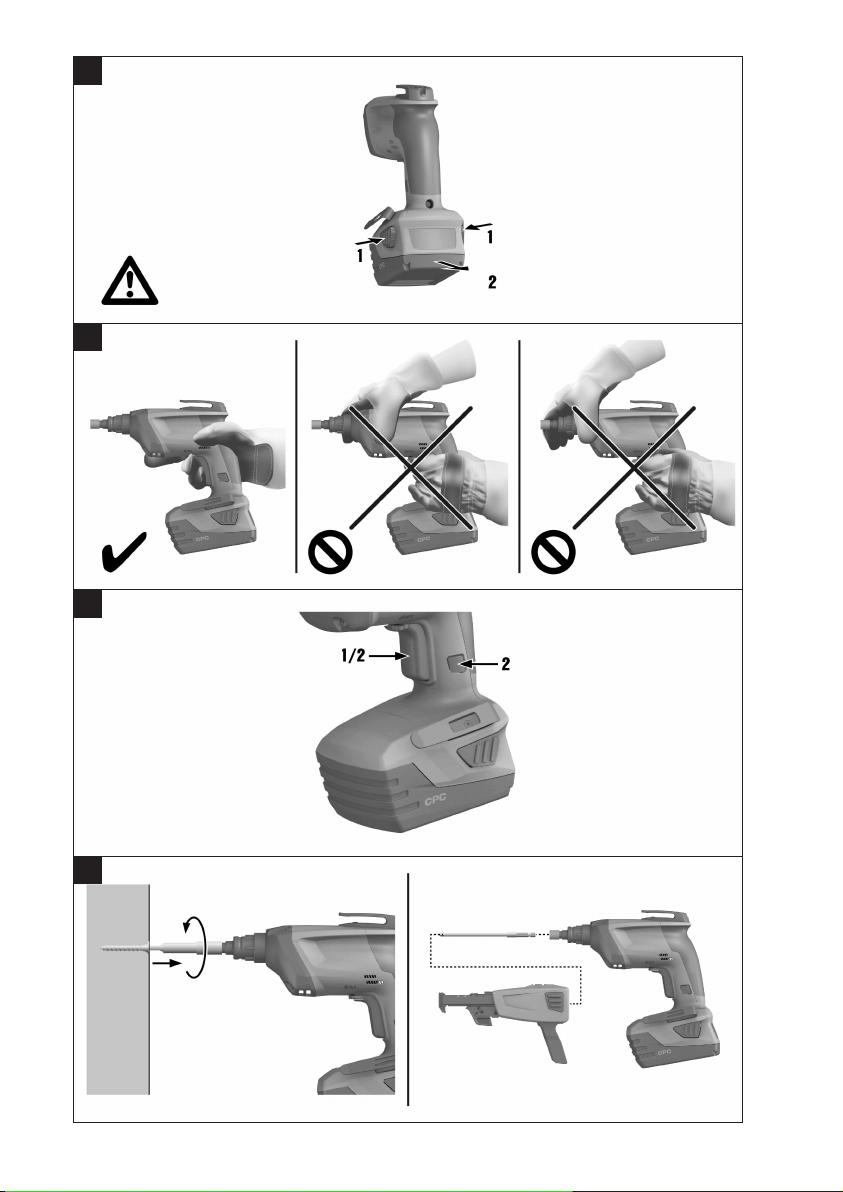 1
1
2

CPC
CPC
CPC

1/2
2
CPC

CPC