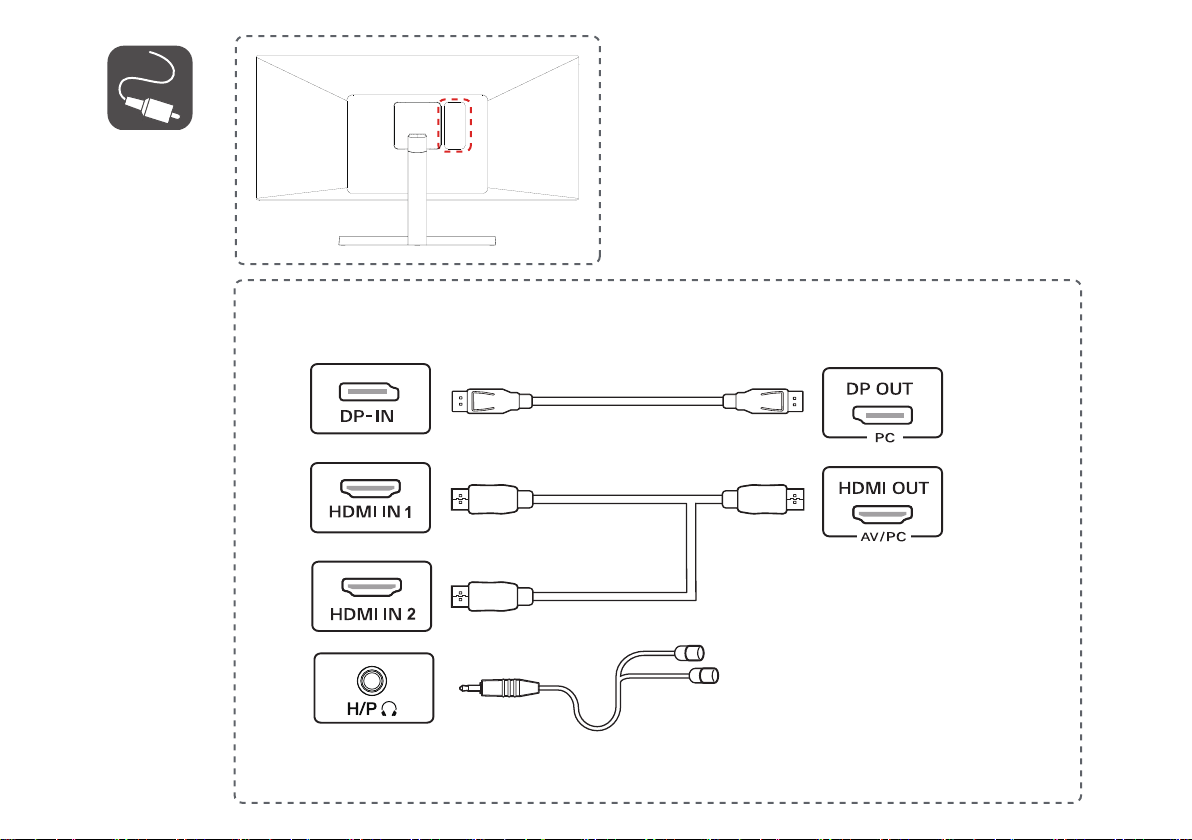 DP-IN

DP OUT
PC

HDMI IN 1

HDMI OUT
AV/PC

HDMI IN 2

H/P