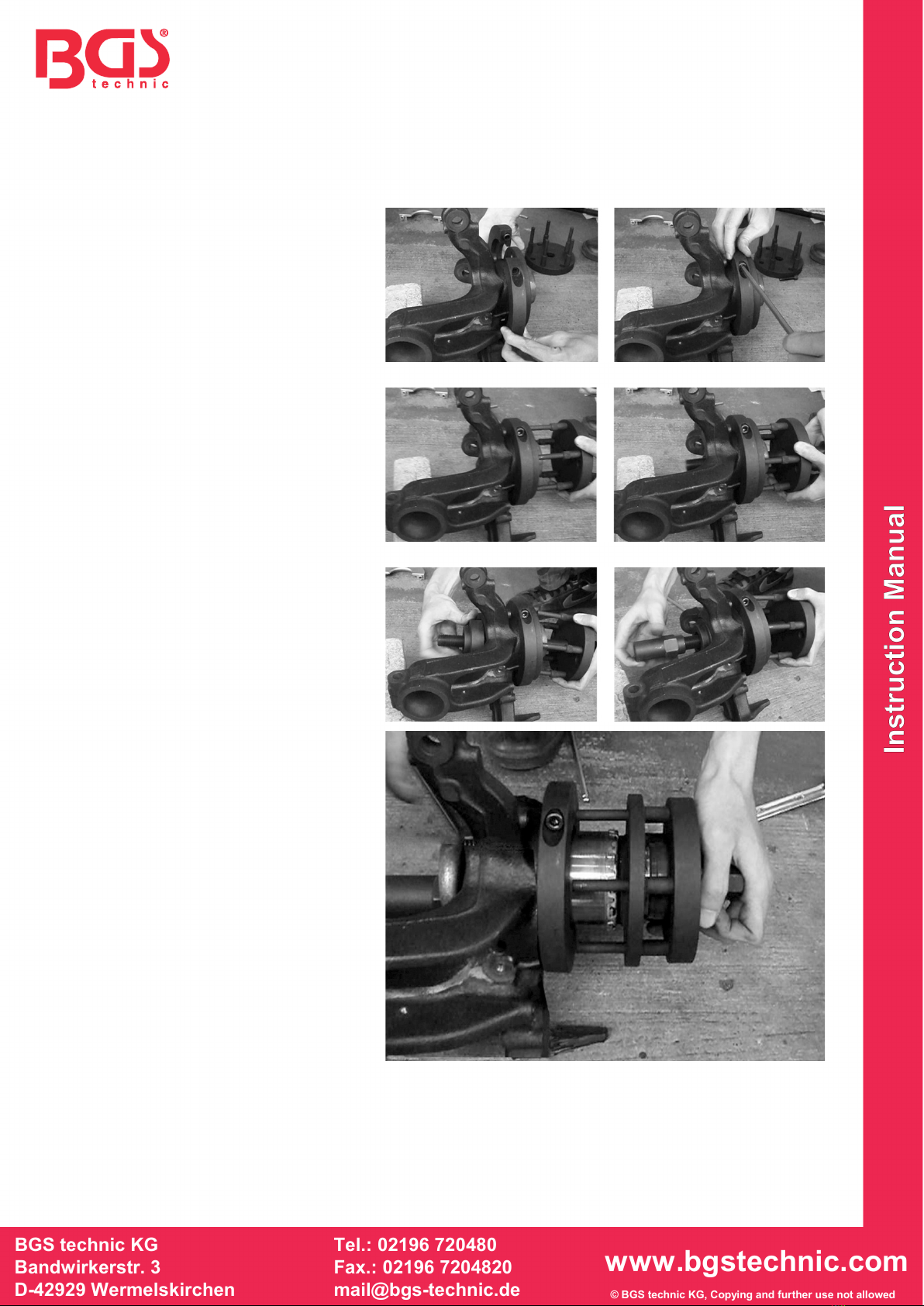 BGS®
technic

Instruction Manual

BGS technic KG
Bandwirkerstr. 3
D-42929 Wermelskirchen

Tel.: 02196 720480
Fax.: 02196 7204820
mail@bgs-technic.de

www.bgstechnic.com
© BGS technic KG, Copying and further use not allowed