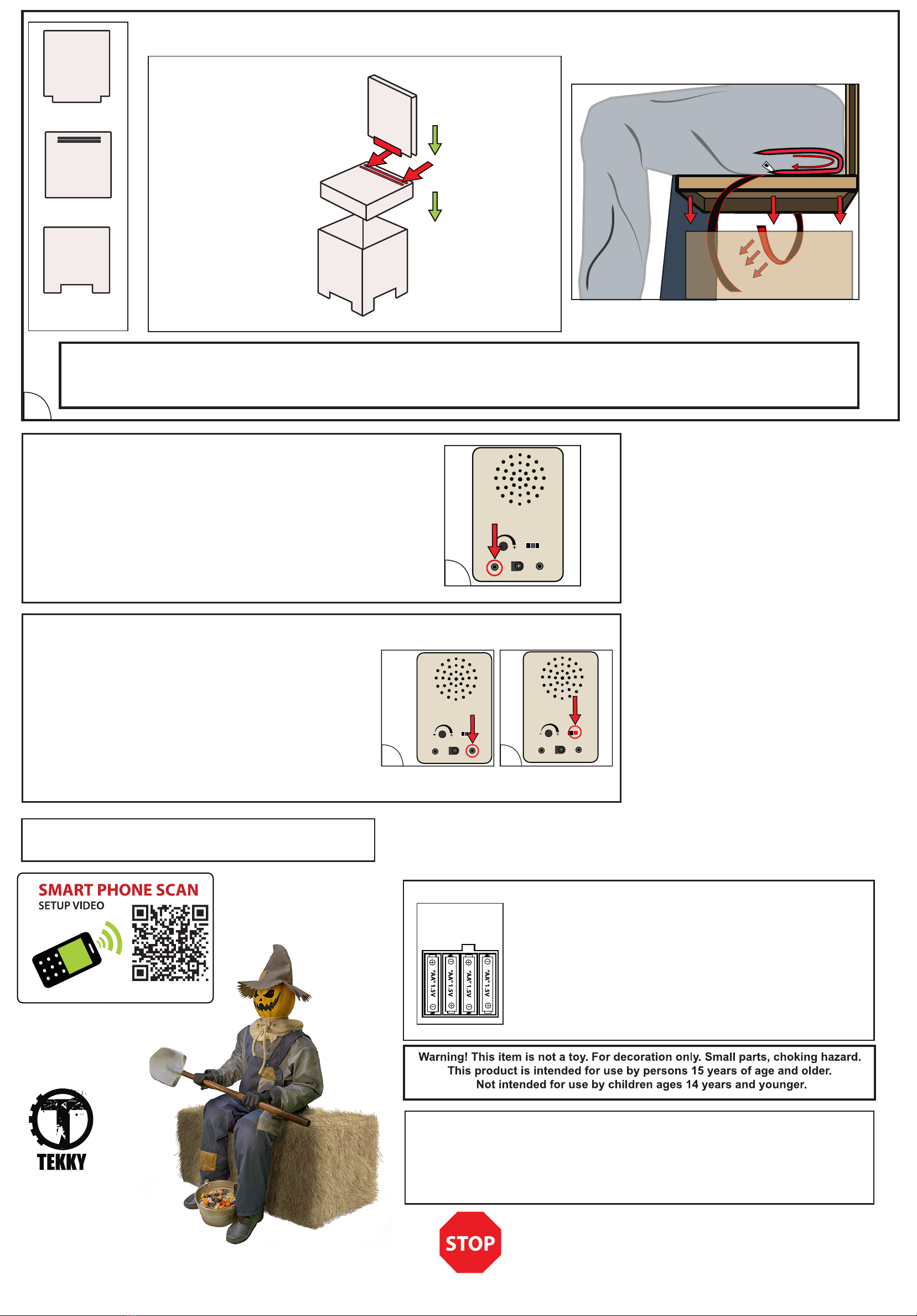 SMART PHONE SCAN
SETUP VIDEO

"AA" 1.5V "AA" 1.5V "AA" 1.5V "AA" 1.5V

Warning! This item is not a toy. For decoration only. Small parts, choking hazard. This product is intended for use by persons 15 years of age and older. Not intended for use by children ages 14 years and younger.

TEKKY

STOP