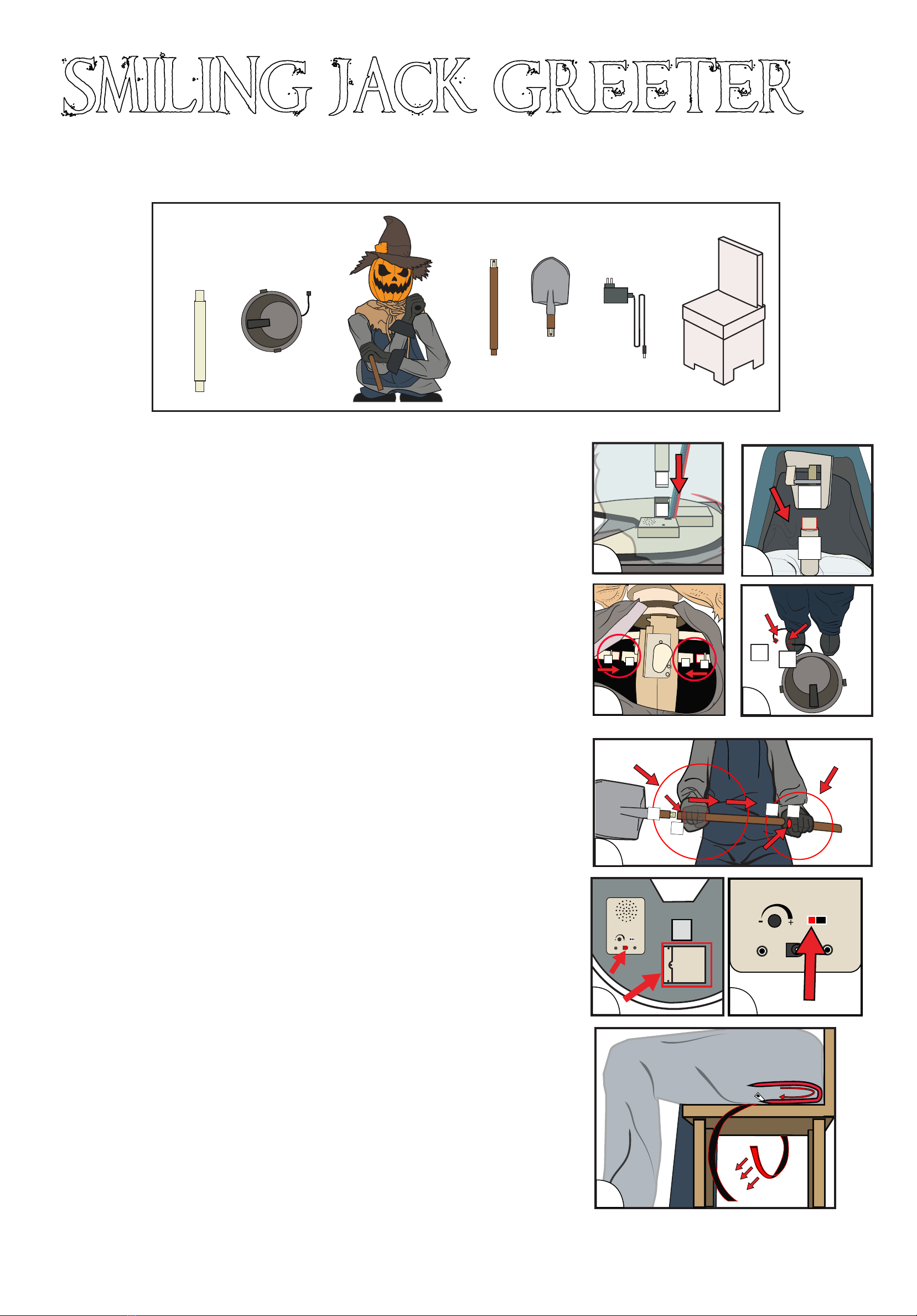 SMILING JACK GREETER

-
+