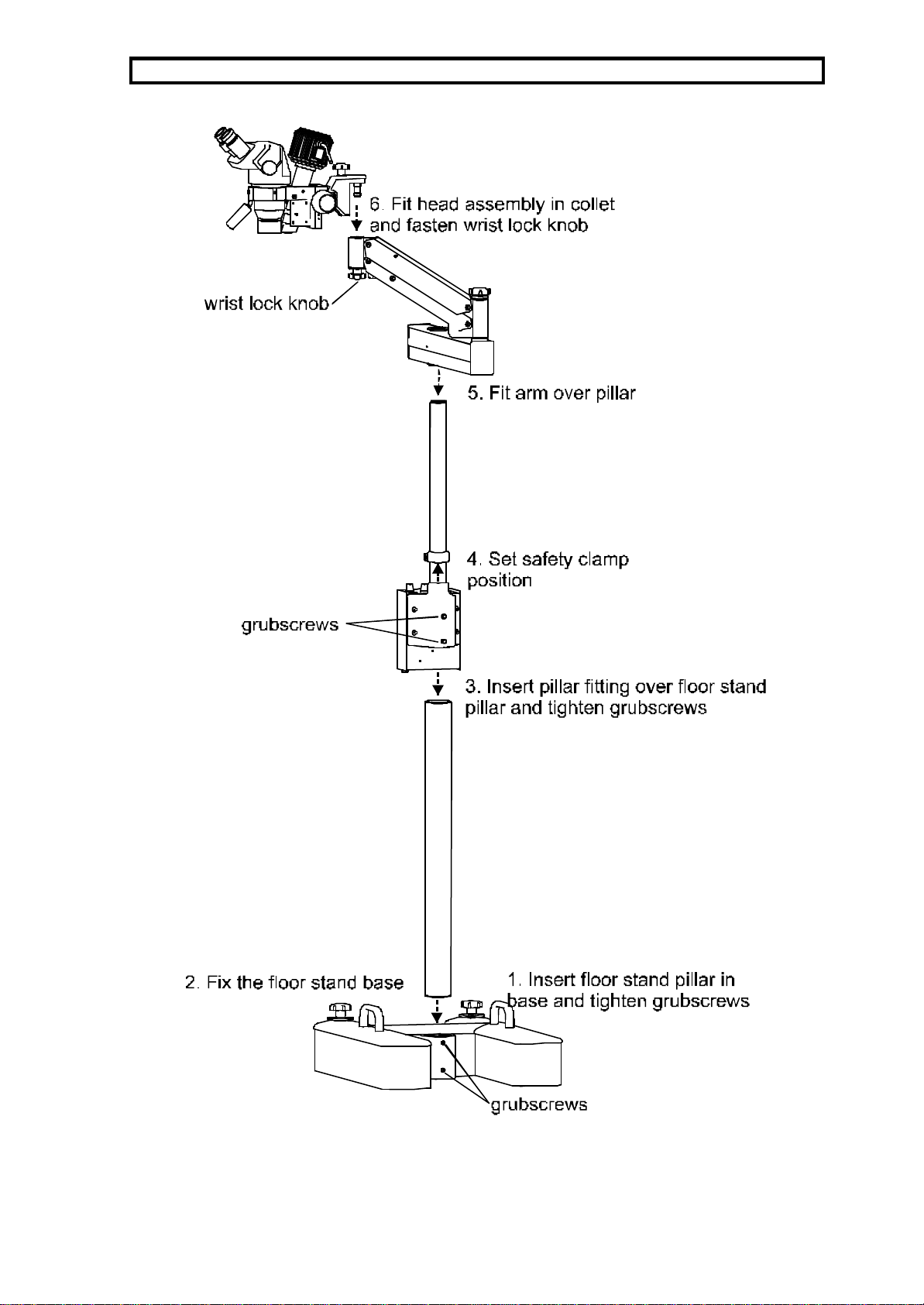 6. Fit head assembly in collet and fasten wrist lock knob

wrist lock knob

5. Fit arm over pillar

4. Set safety clamp position

grubscrews

3. Insert pillar fitting over floor stand pillar and tighten grubscrews

2. Fix the floor stand base

1. Insert floor stand pillar in base and tighten grubscrews

grubscrews