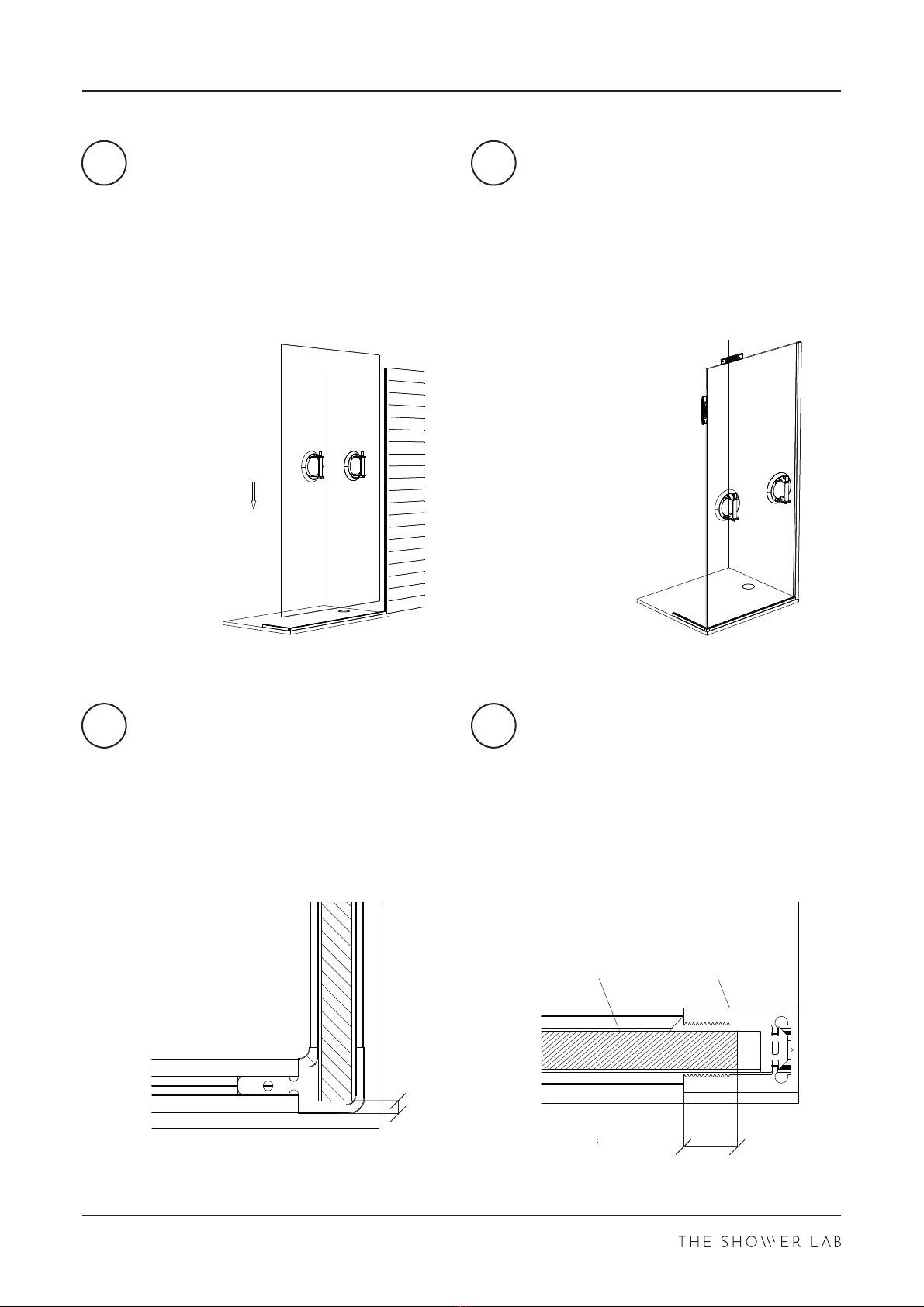 THE SHOWER LAB