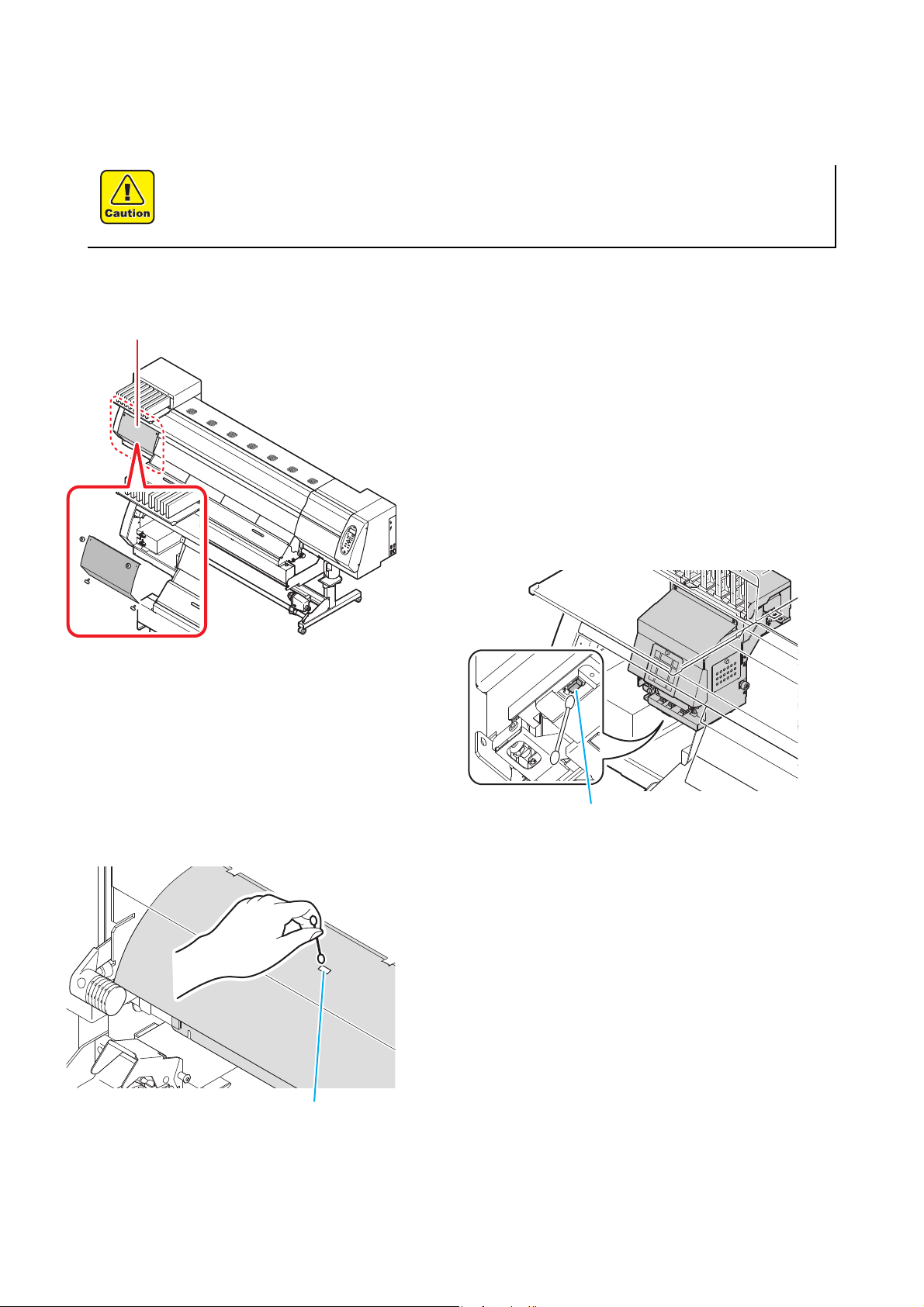 Caution