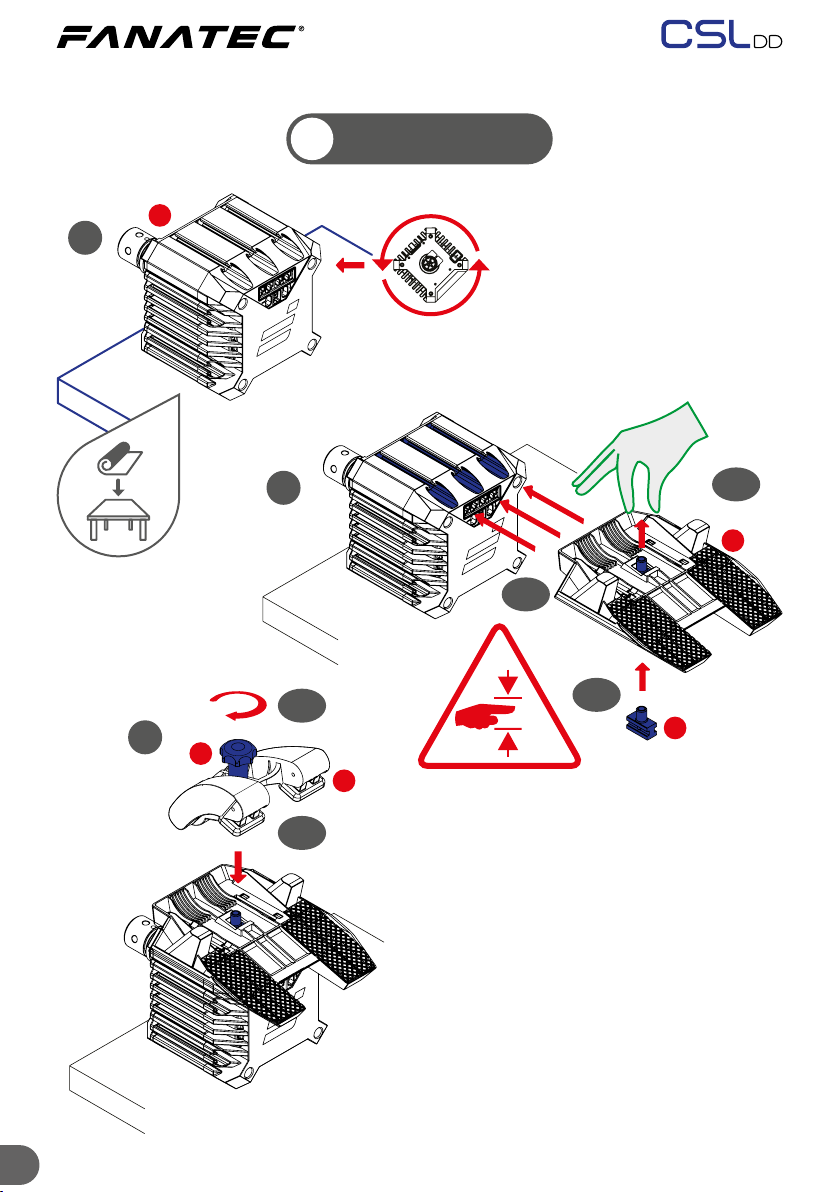 FANATEC®

CSL DD