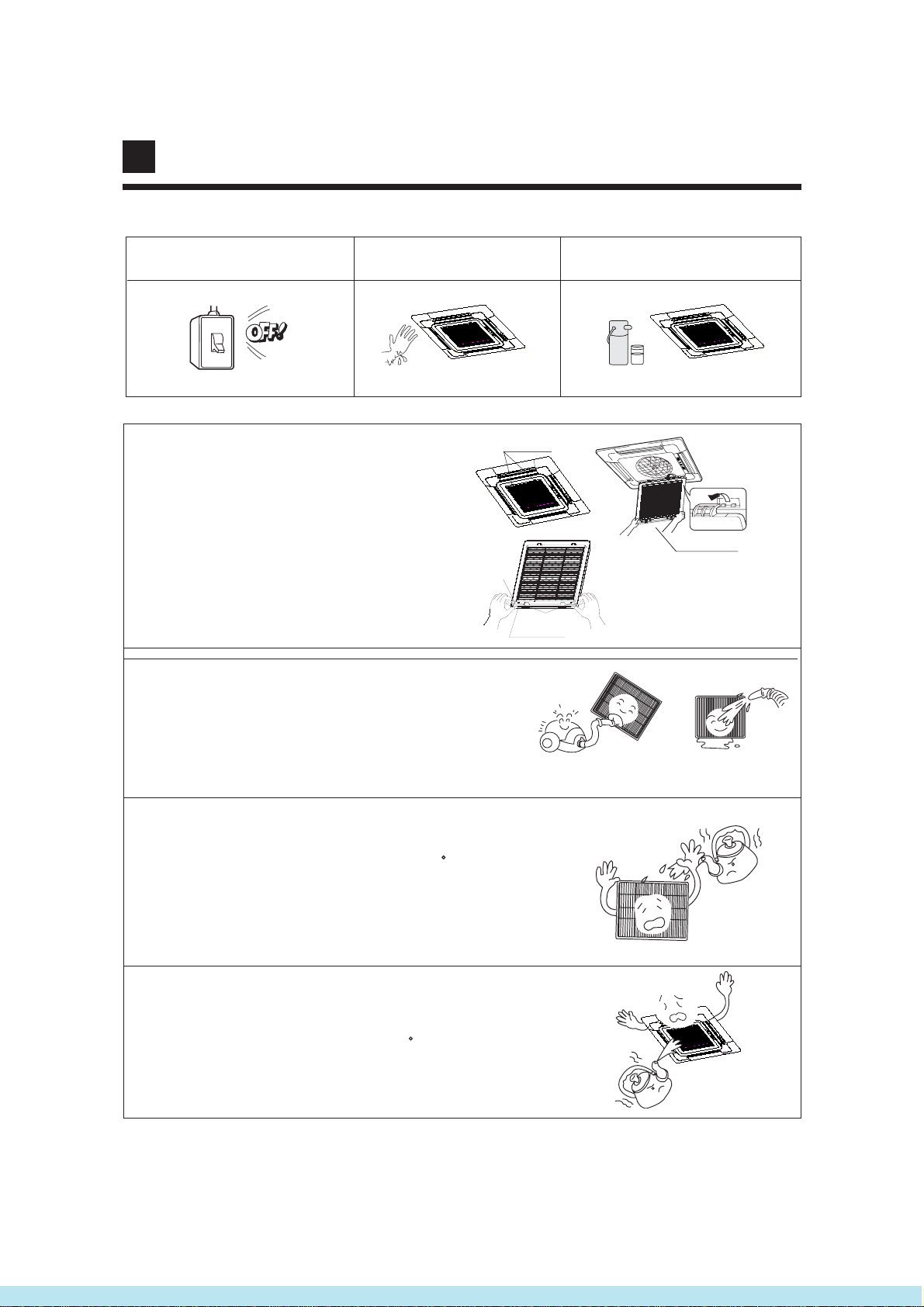 OFF!