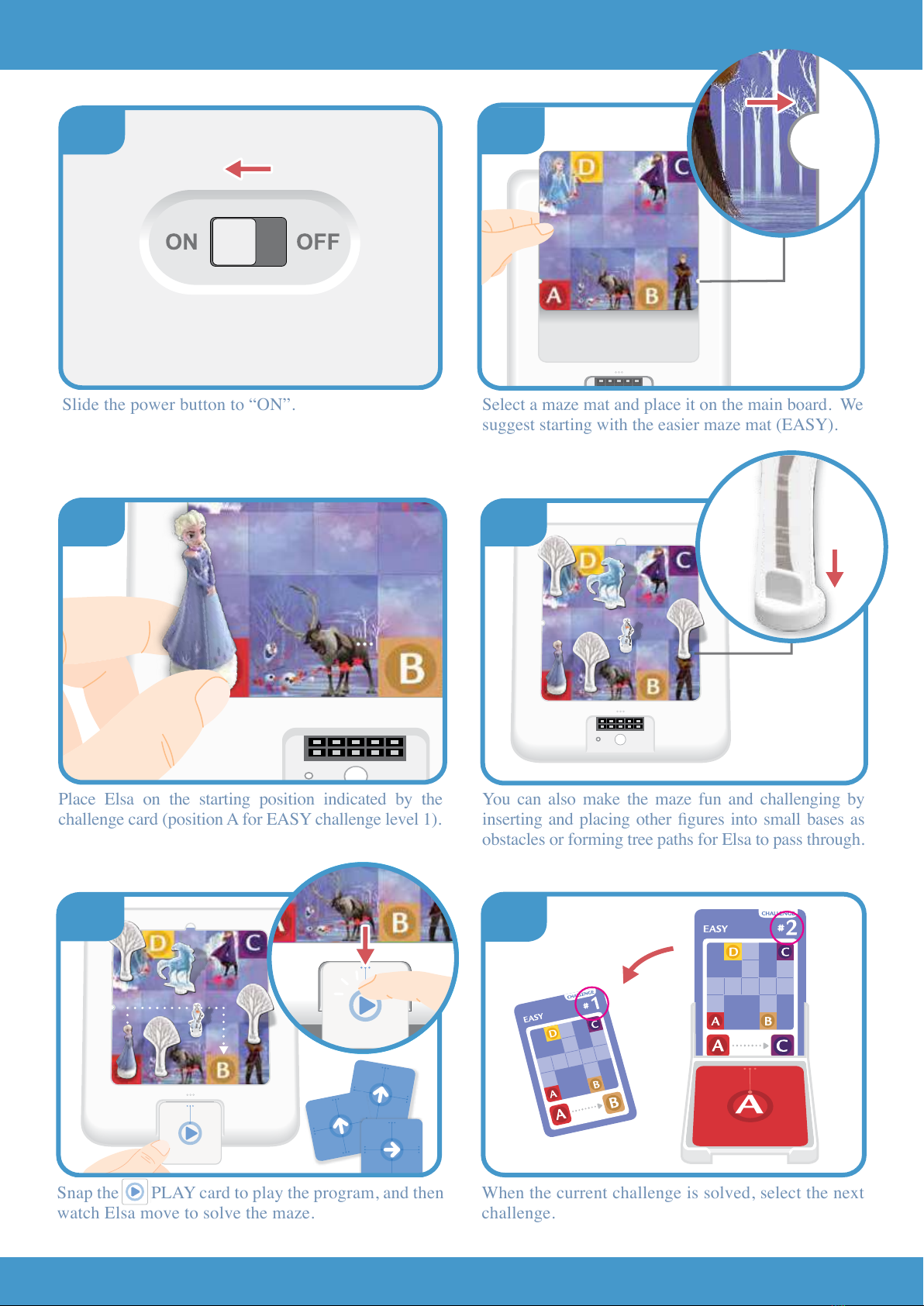 ON OFF

Slide the power button to “ON”.

D C A B

Select a maze mat and place it on the main board. We suggest starting with the easier maze mat (EASY).

B

Place Elsa on the starting position indicated by the challenge card (position A for EASY challenge level 1).

D C B

You can also make the maze fun and challenging by inserting and placing other figures into small bases as obstacles or forming tree paths for Elsa to pass through.

D C B B

Snap the PLAY card to play the program, and then watch Elsa move to solve the maze.

EASY CHALLENGE #1 D C A B A B

EASY CHALLENGE #2 D C A B A C A

When the current challenge is solved, select the next challenge.