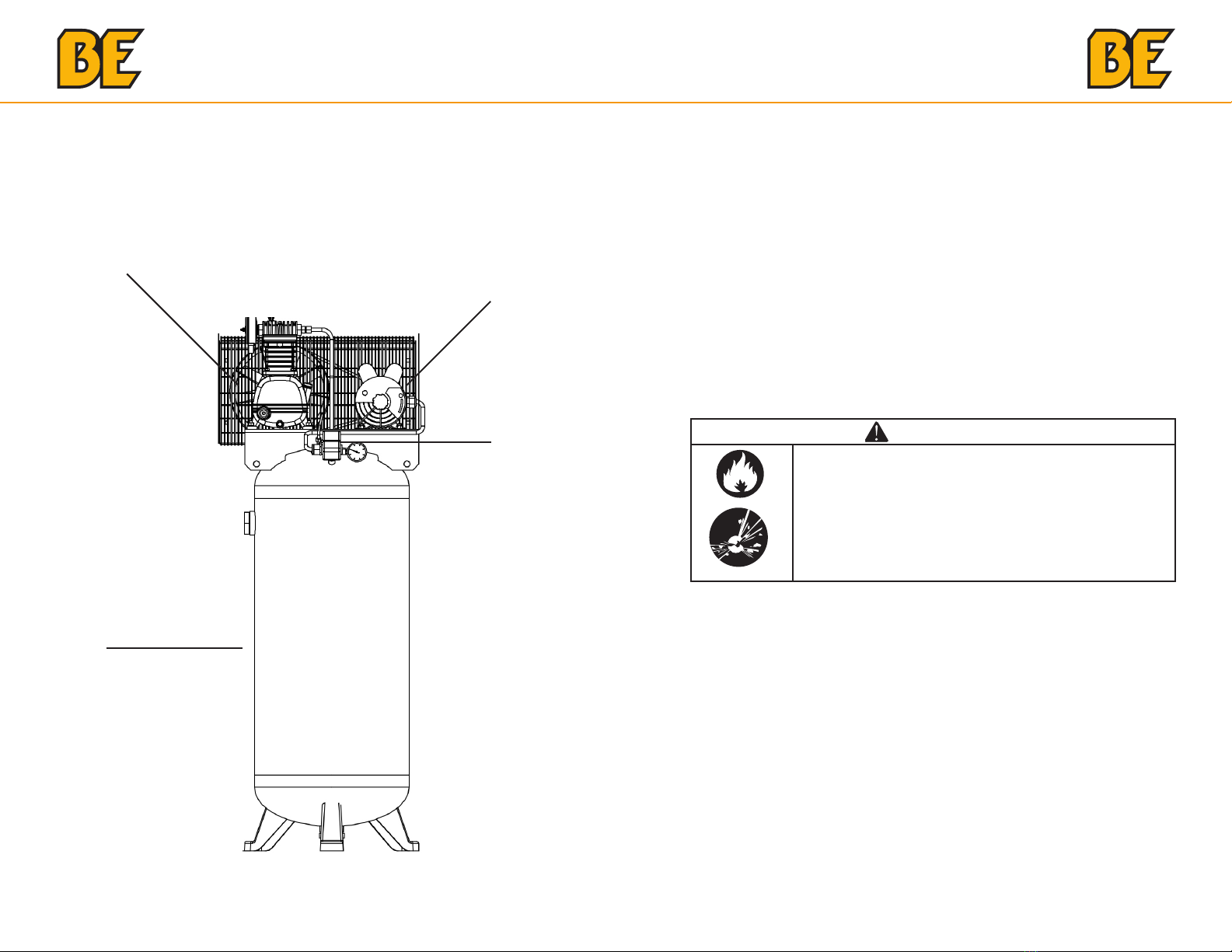 BE

BE