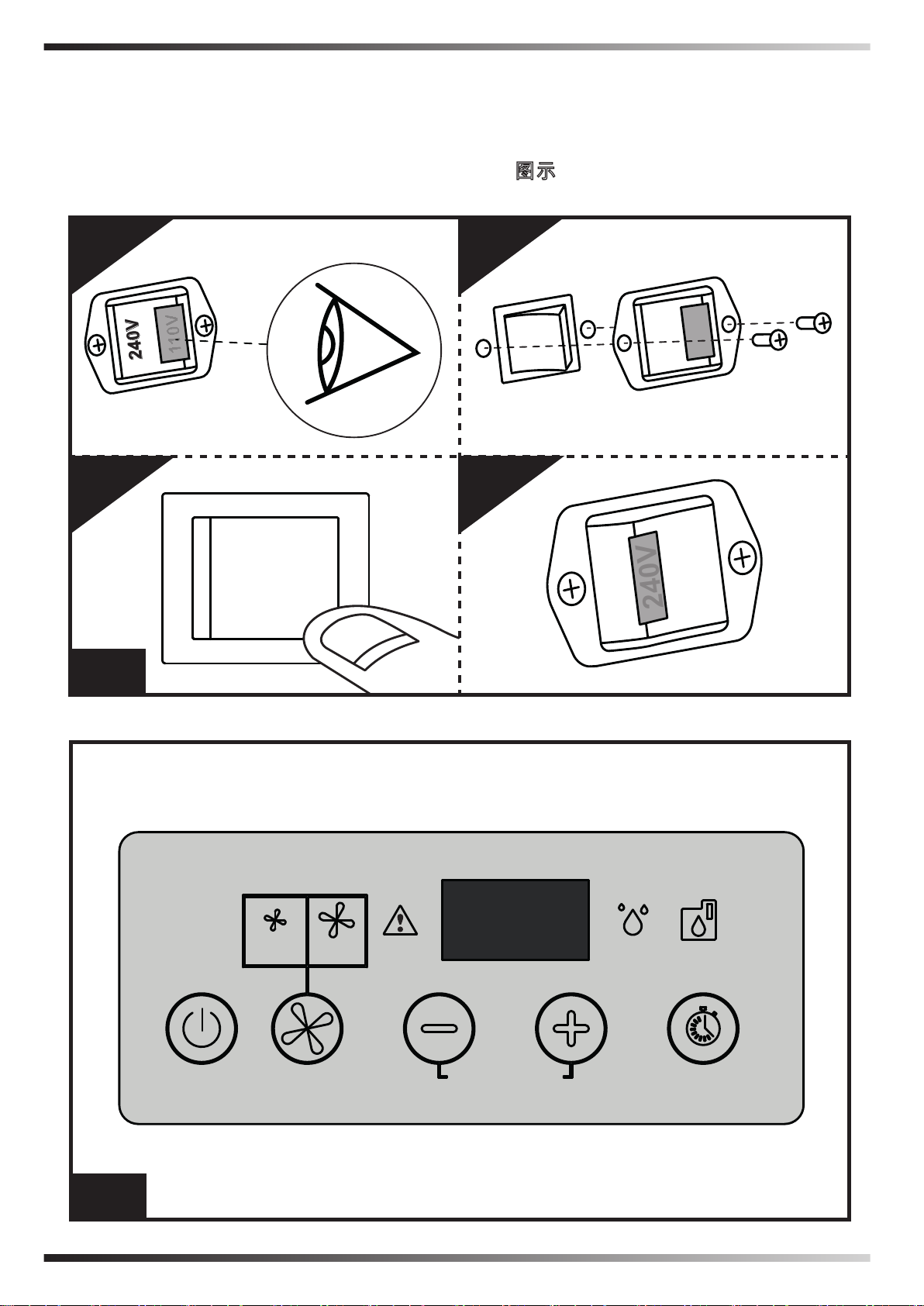 图示

240V
110V

240V