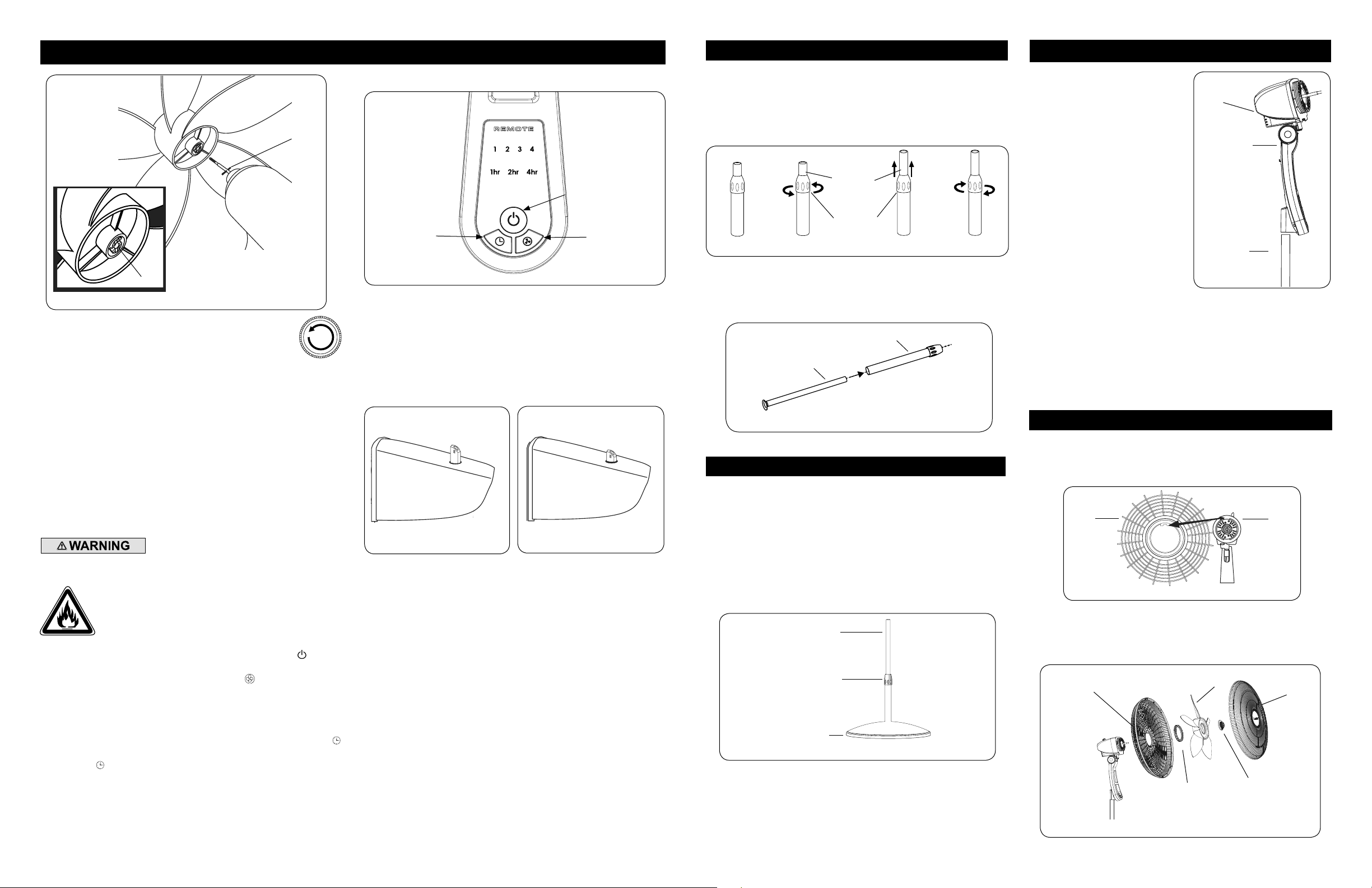 REMOTE

1 2 3 4

1hr 2hr 4hr

⚠WARNING