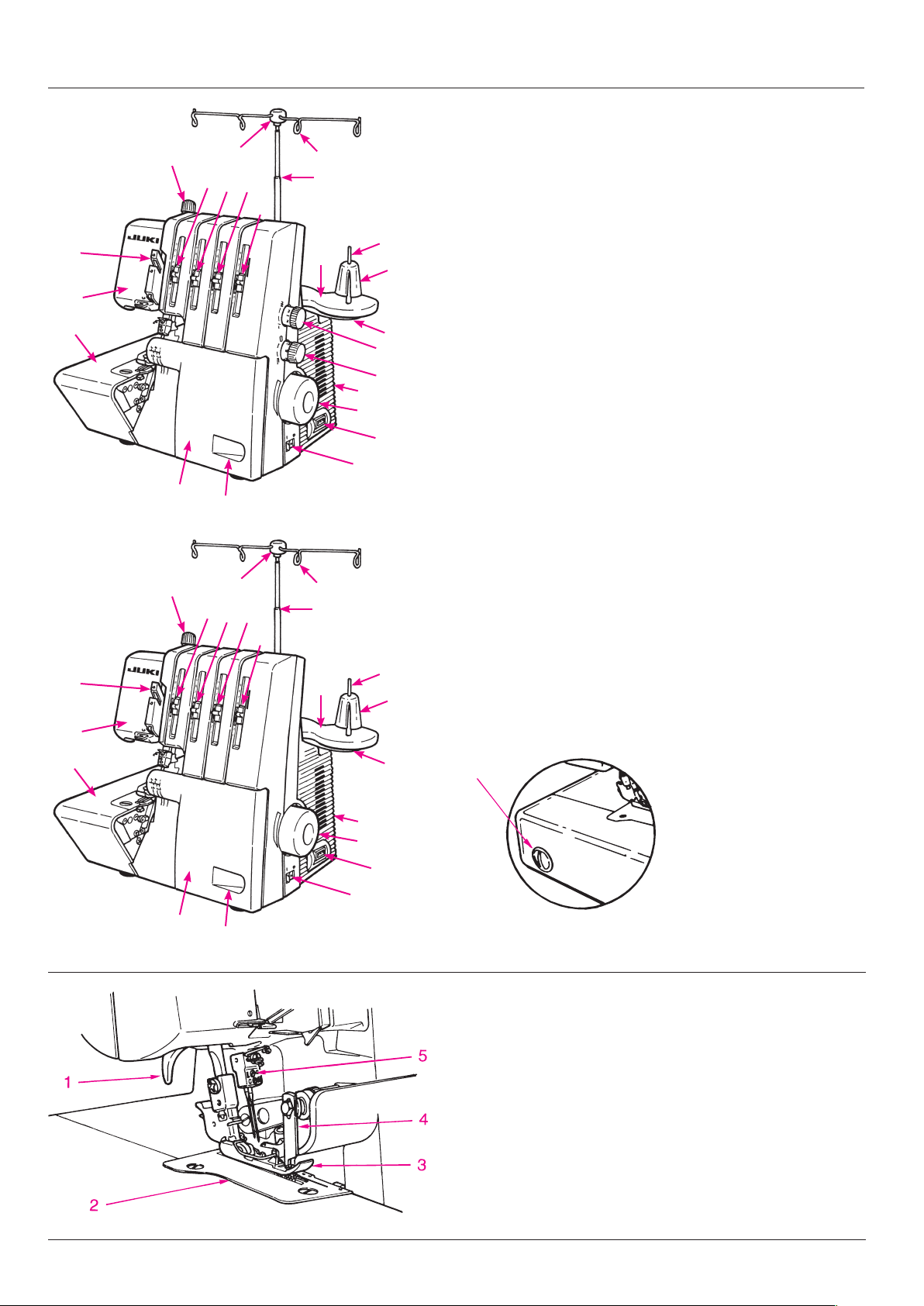 JUKI

JUKI

1
2
3
4
5