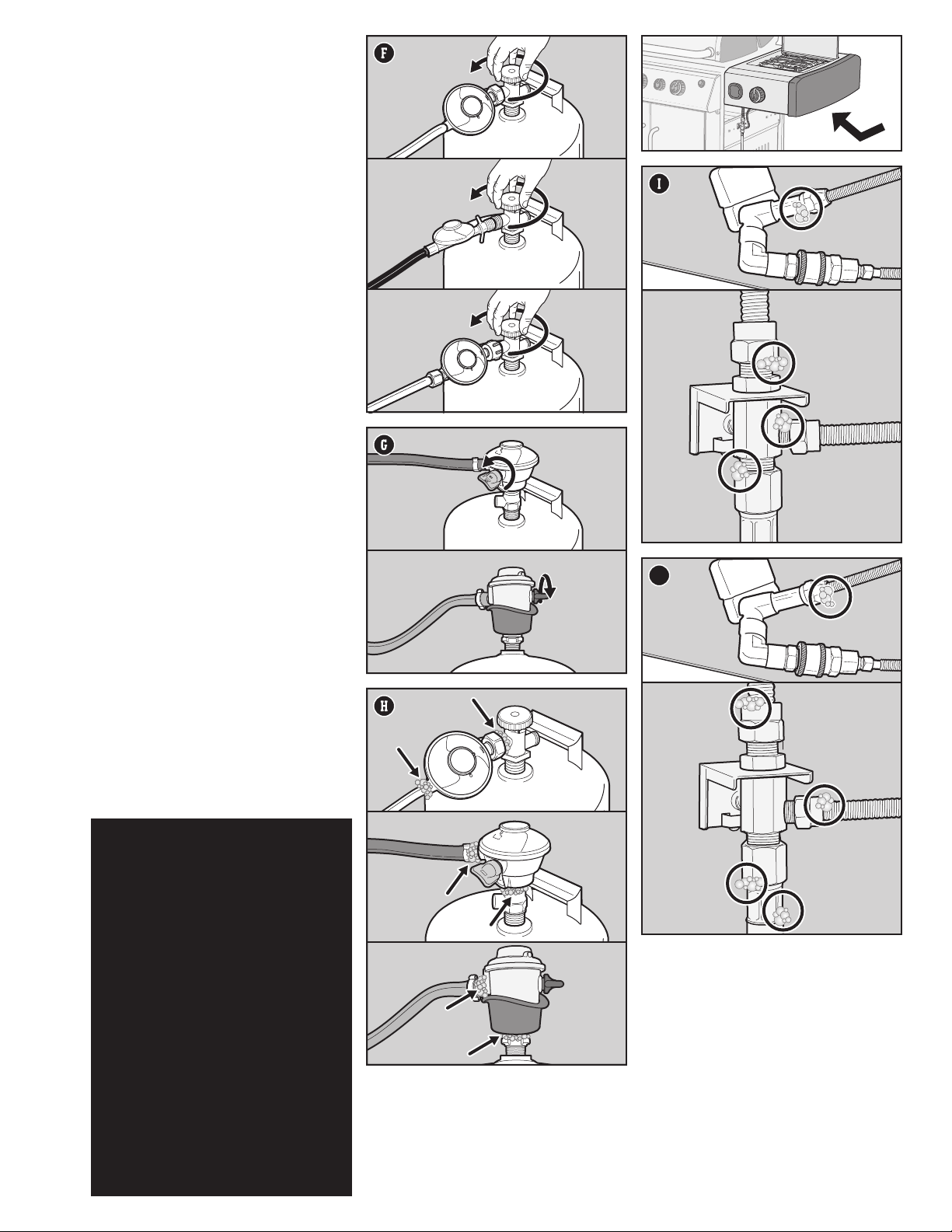 F

G

H

I