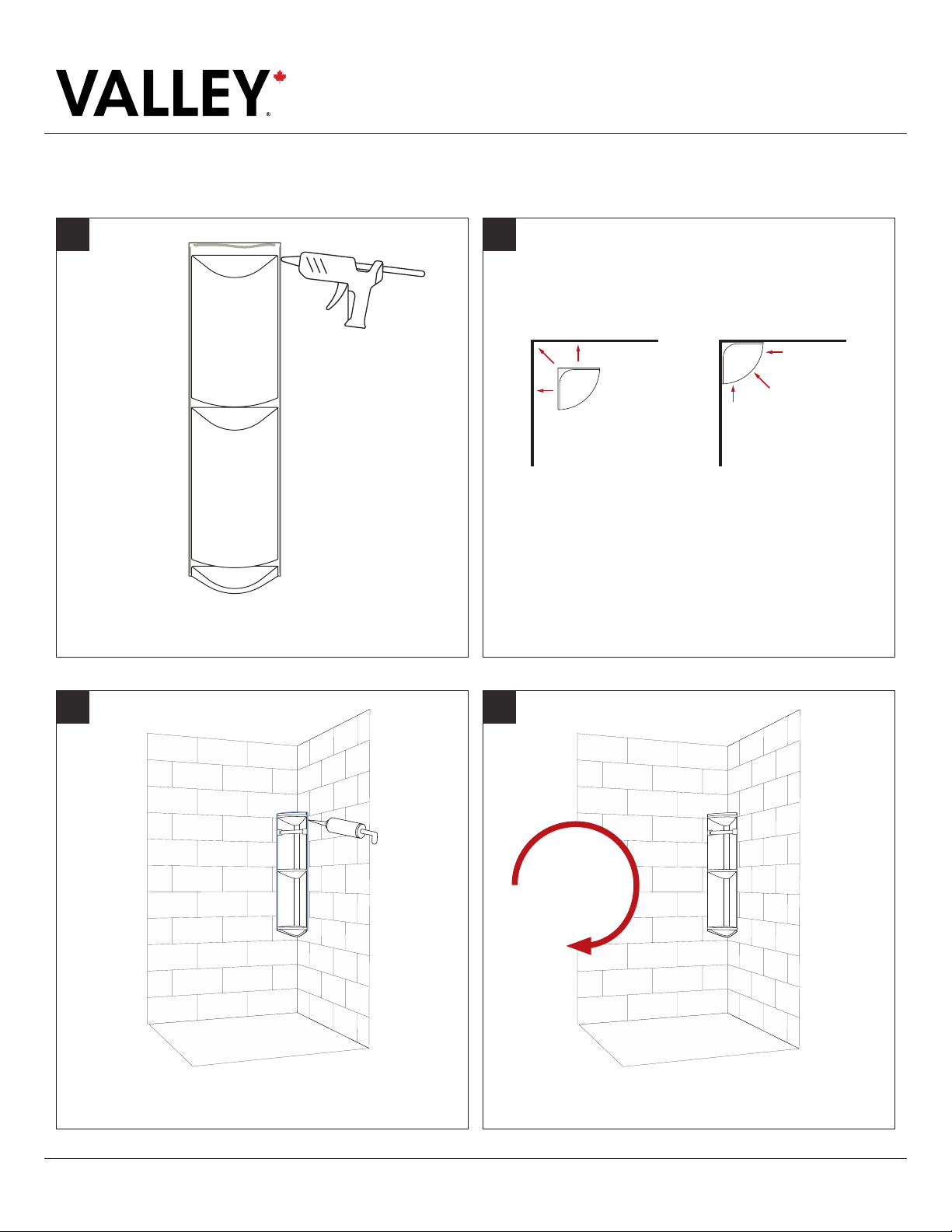 VALLEY®