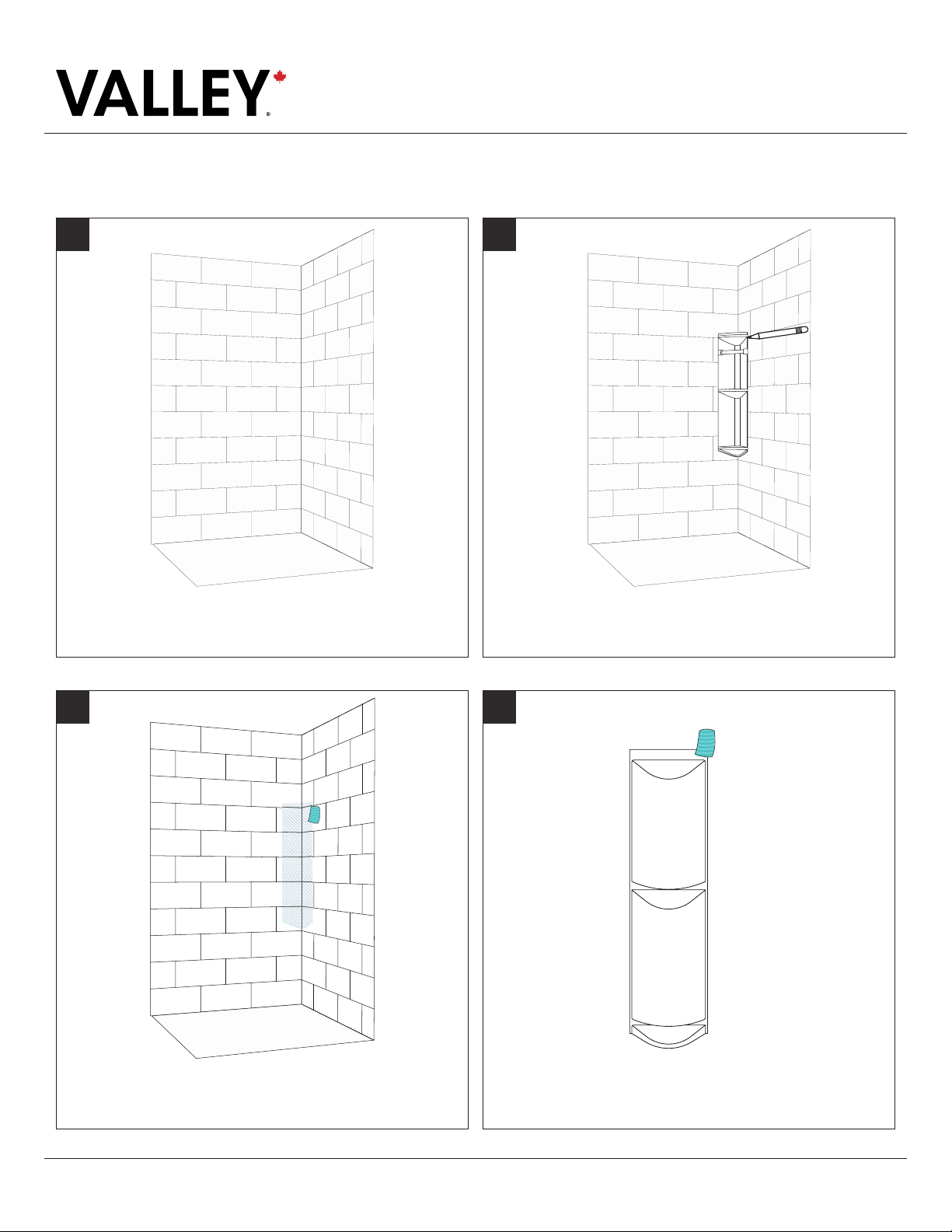 VALLEY®