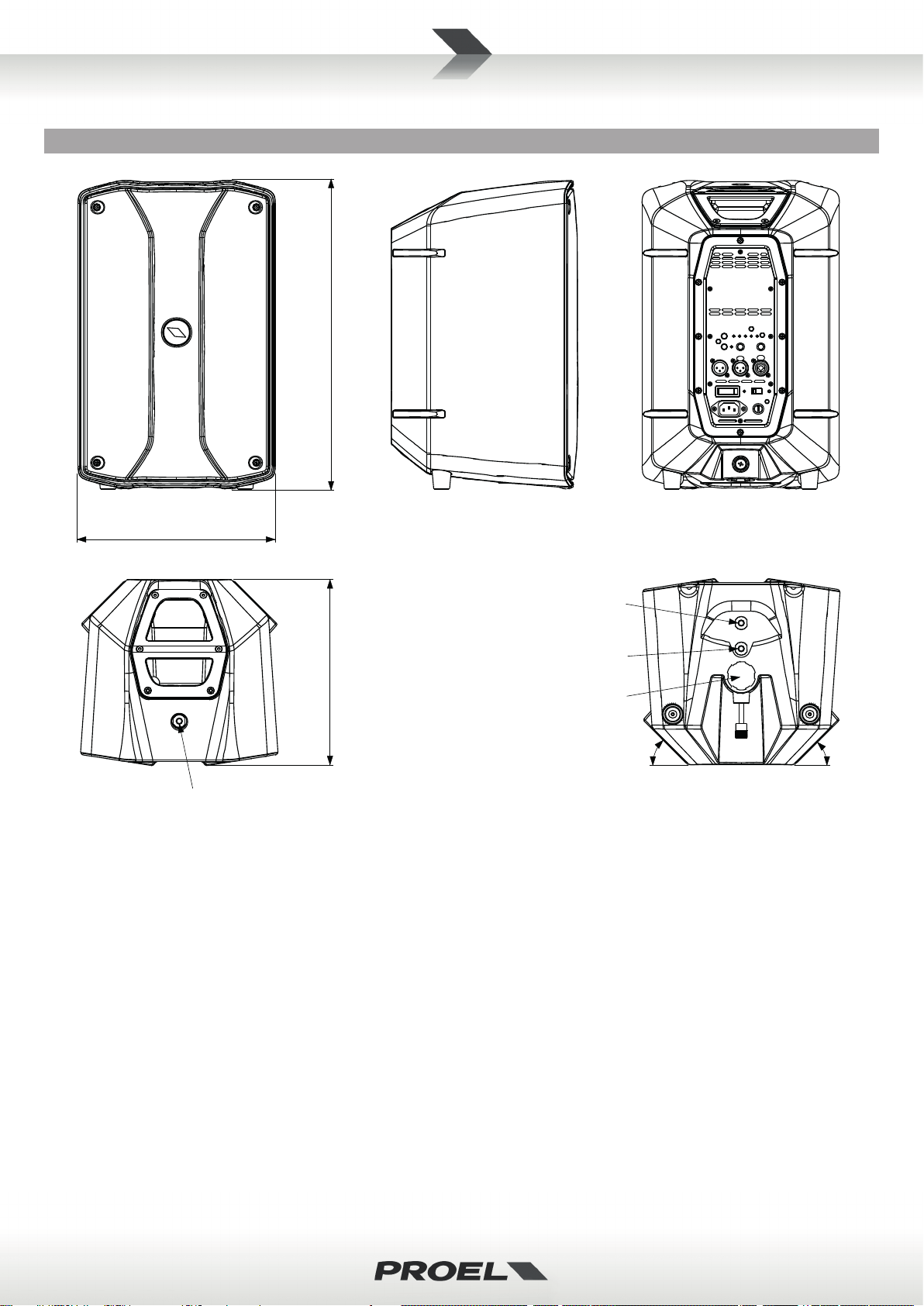 PROEL