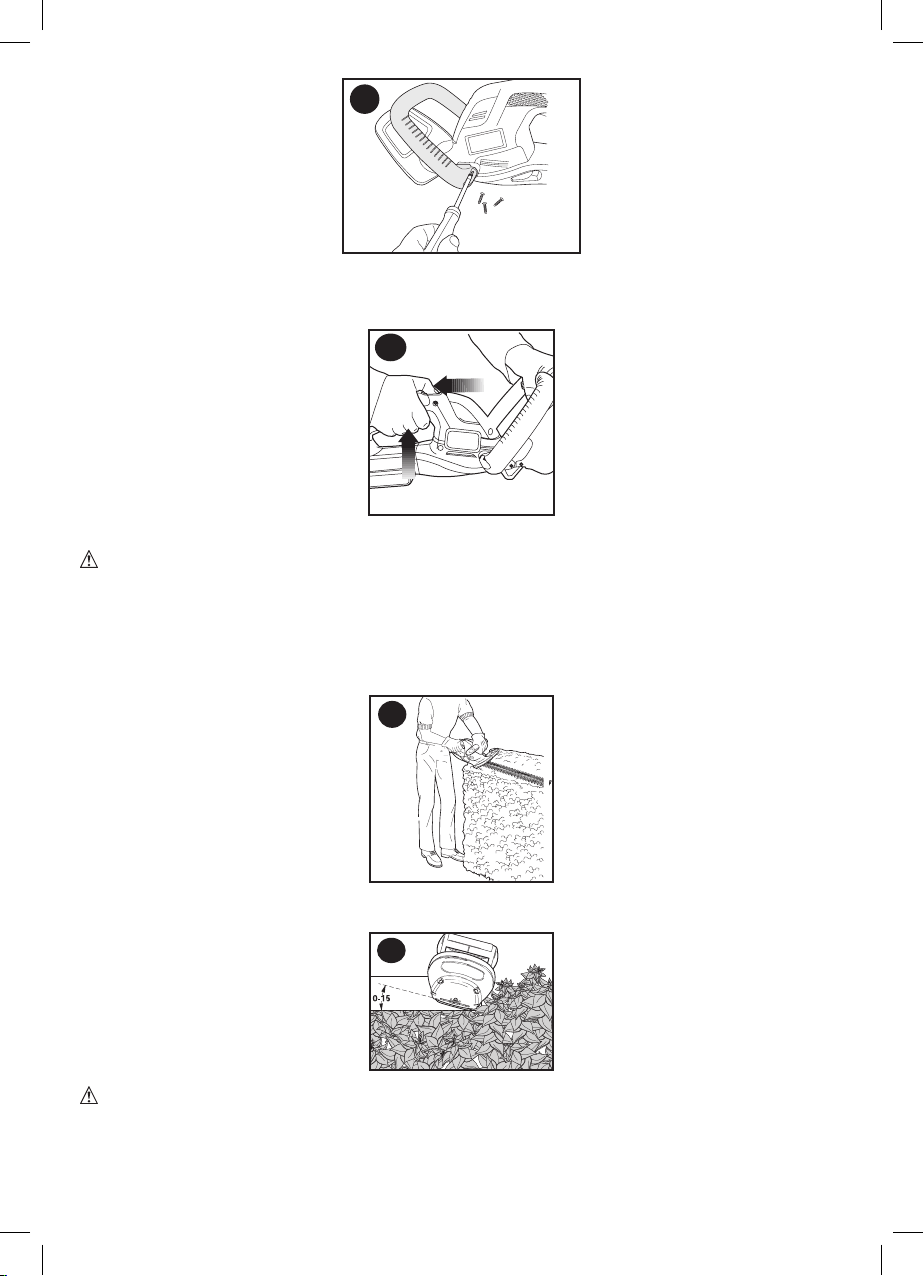 0-15