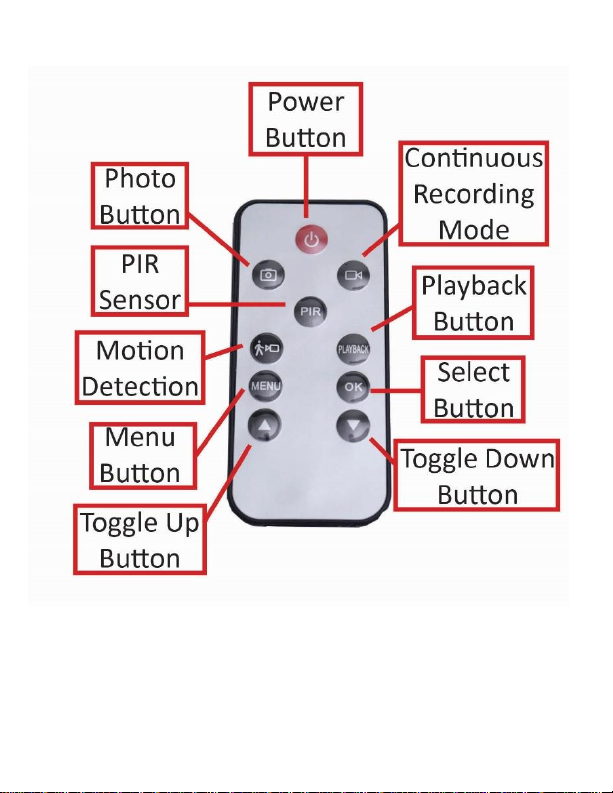 Power Button

Photo Button

Continuous Recording Mode

PIR Sensor

Playback Button

Motion Detection

Select Button

Menu Button

Toggle Down Button

Toggle Up Button

PIR

PLAYBACK

MENU

OK