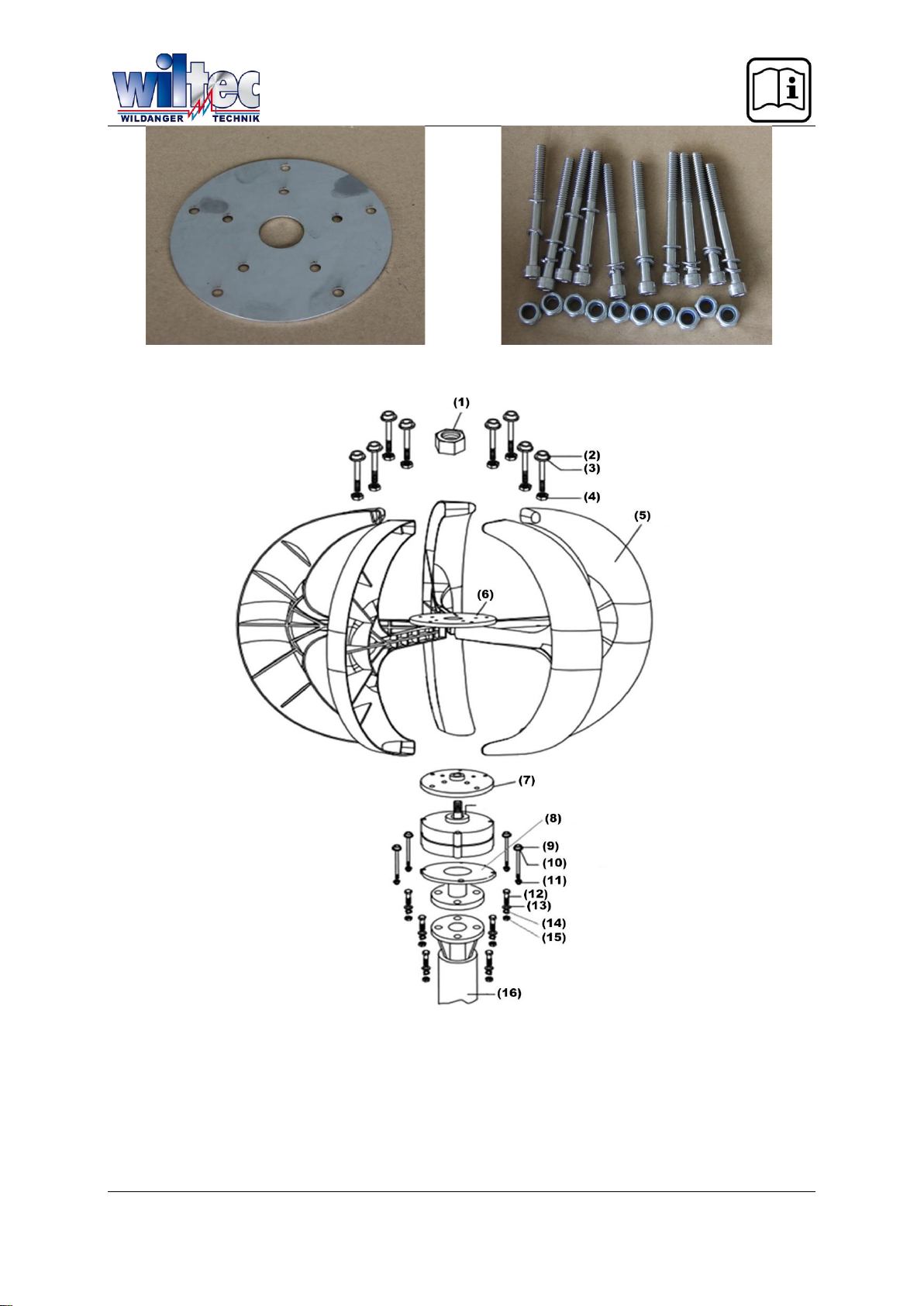 wiltec
WILDANGER TECHNIK

(1)
(2)
(3)
(4)
(5)
(6)
(7)
(8)
(9)
(10)
(11)
(12)
(13)
(14)
(15)
(16)